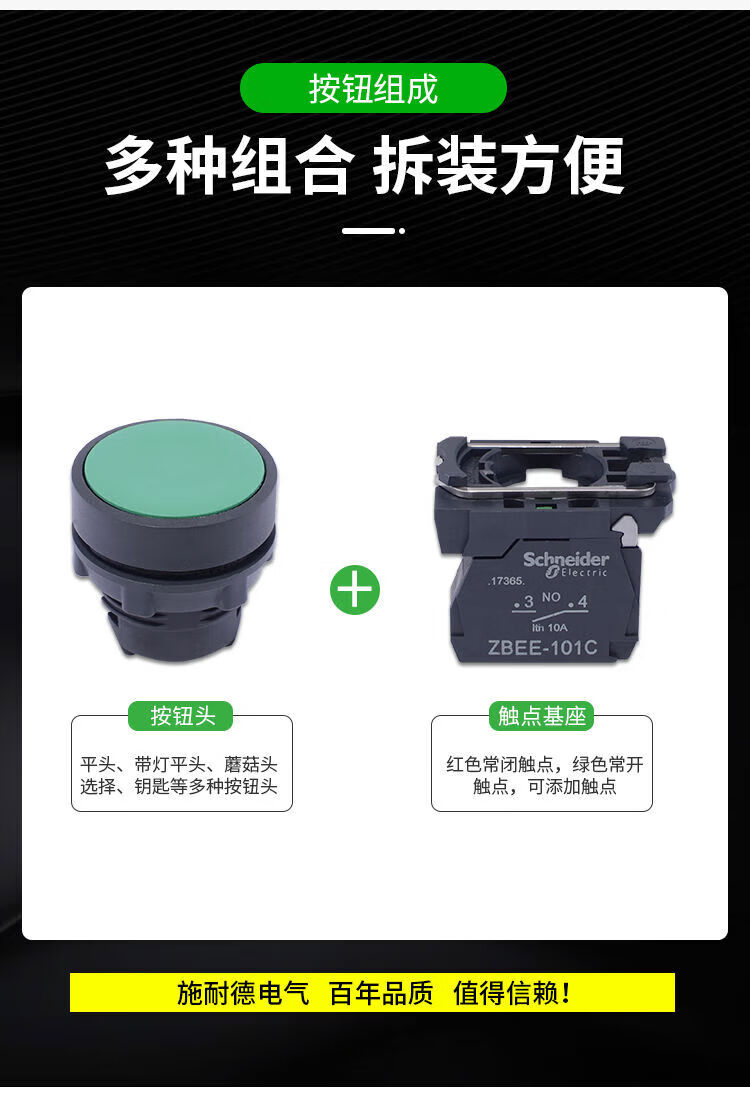 按钮组成

多种组合 拆装方便

Schneider Electric
.17365.
.3 NO .4
Ith 10A
ZBEE-101C

按钮头

平头、带灯平头、蘑菇头选择、钥匙等多种按钮头

触点基座

红色常闭触点，绿色常开触点，可添加触点

施耐德电气 百年品质 值得信赖！