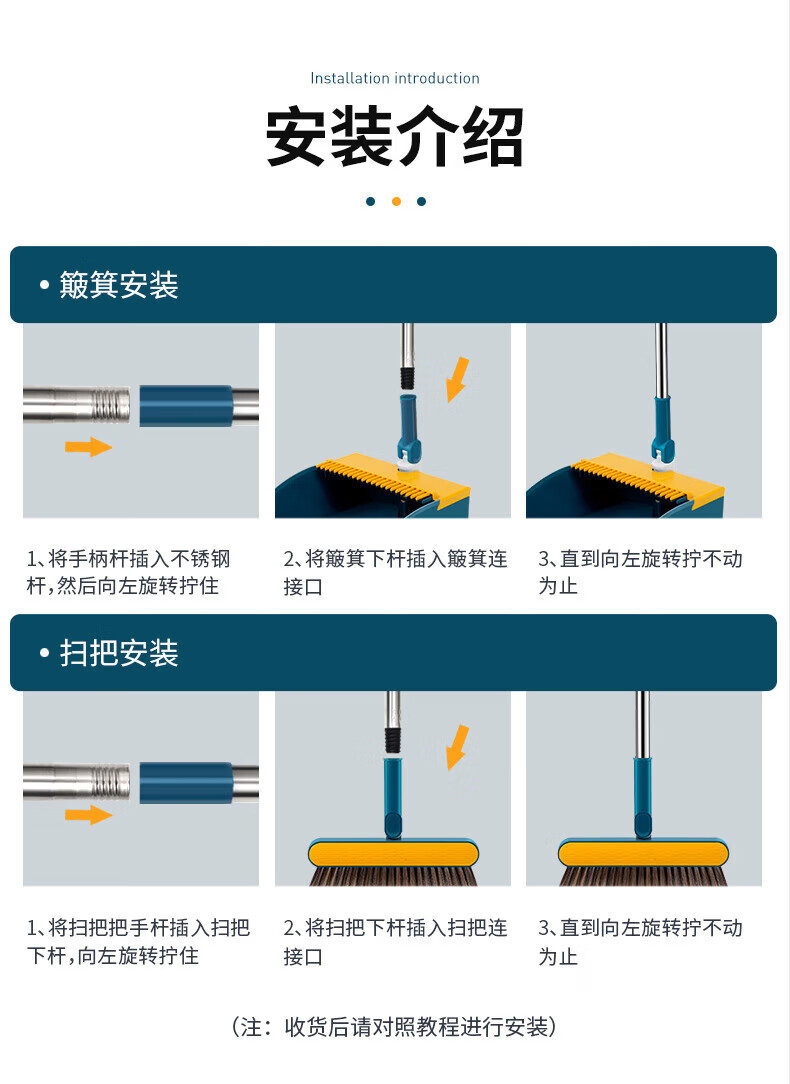 Installation introduction

安装介绍

• 簸箕安装

1、将手柄杆插入不锈钢杆，然后向左旋转拧住

2、将簸箕下杆插入簸箕连接口

3、直到向左旋转拧不动为止

• 扫把安装

1、将扫把把手杆插入扫把下杆，向左旋转拧住

2、将扫把下杆插入扫把连接口

3、直到向左旋转拧不动为止

（注：收货后请对照教程进行安装）