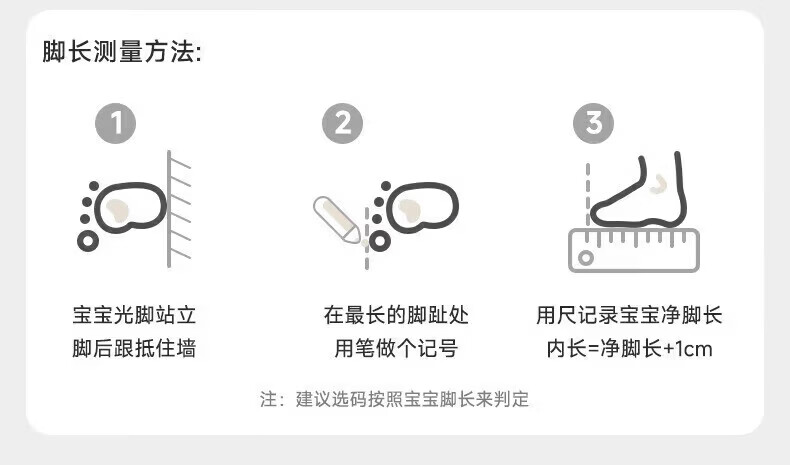 脚长测量方法:

1

宝宝光脚站立
脚后跟抵住墙

2

在最长的脚趾处
用笔做个记号

3

用尺记录宝宝净脚长
内长=净脚长+1cm

注：建议选码按照宝宝脚长来判定