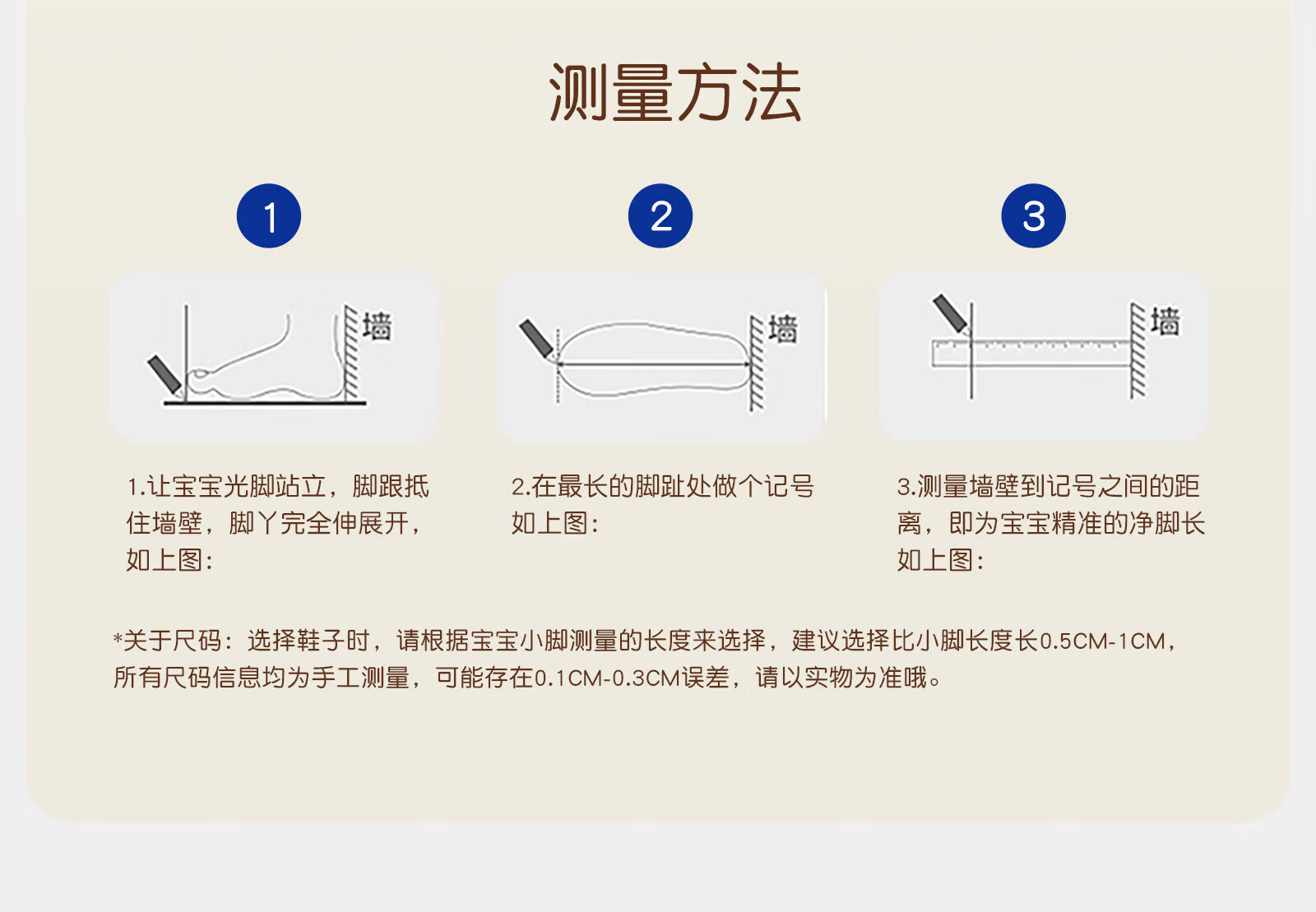 测量方法

1

墙

1.让宝宝光脚站立，脚跟抵住墙壁，脚丫完全伸展开，如上图：

2

墙

2.在最长的脚趾处做个记号如上图：

3

墙

3.测量墙壁到记号之间的距离，即为宝宝精准的净脚长如上图：

*关于尺码：选择鞋子时，请根据宝宝小脚测量的长度来选择，建议选择比小脚长度长0.5CM-1CM，所有尺码信息均为手工测量，可能存在0.1CM-0.3CM误差，请以实物为准哦。