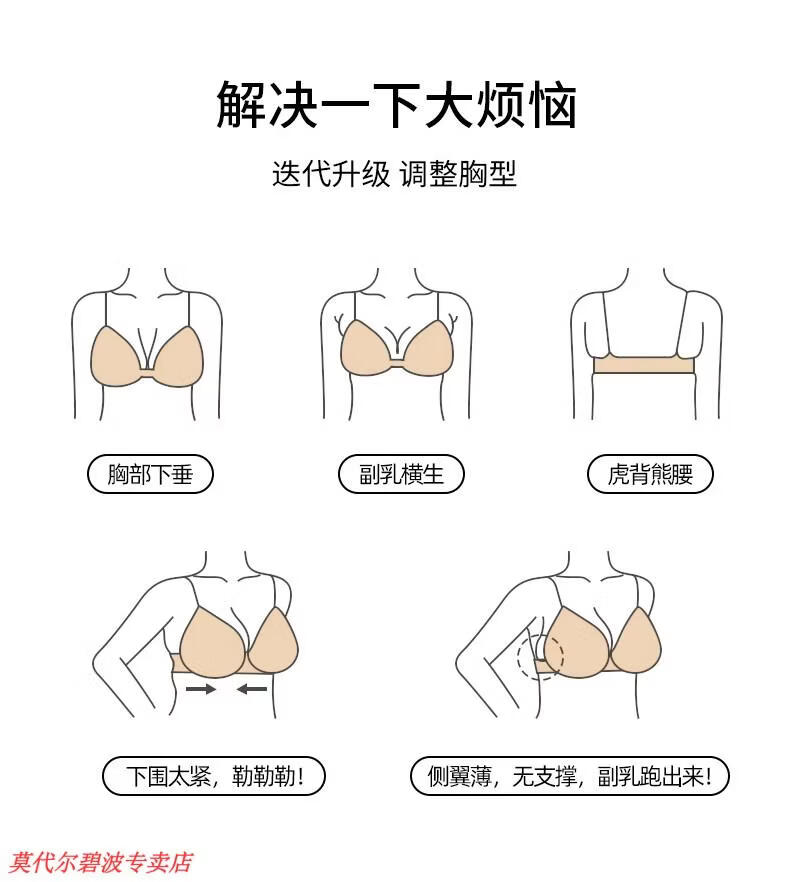 解决一下大烦恼

迭代升级 调整胸型

胸部下垂

副乳横生

虎背熊腰

下围太紧，勒勒勒！

侧翼薄，无支撑，副乳跑出来！

莫代尔碧波专卖店