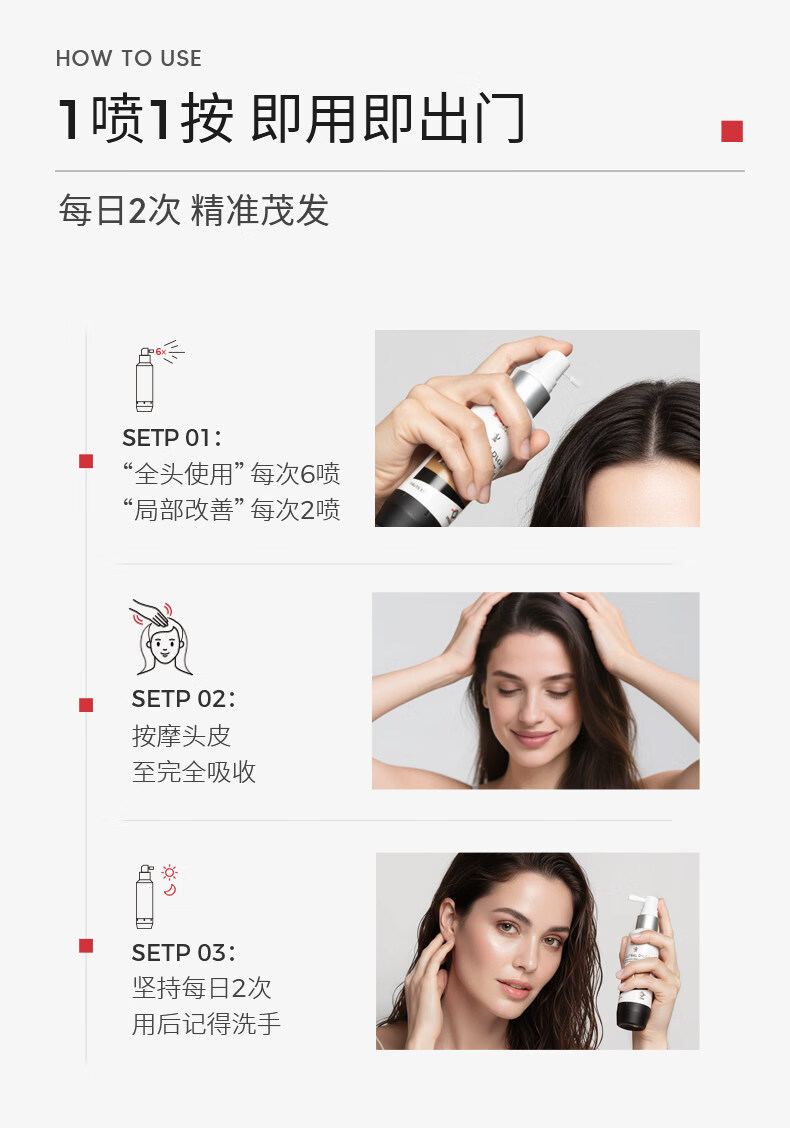 HOW TO USE

1喷1按 即用即出门

每日2次 精准茂发

6×

SETP 01：
“全头使用”每次6喷
“局部改善”每次2喷

SETP 02：
按摩头皮
至完全吸收

SETP 03：
坚持每日2次
用后记得洗手