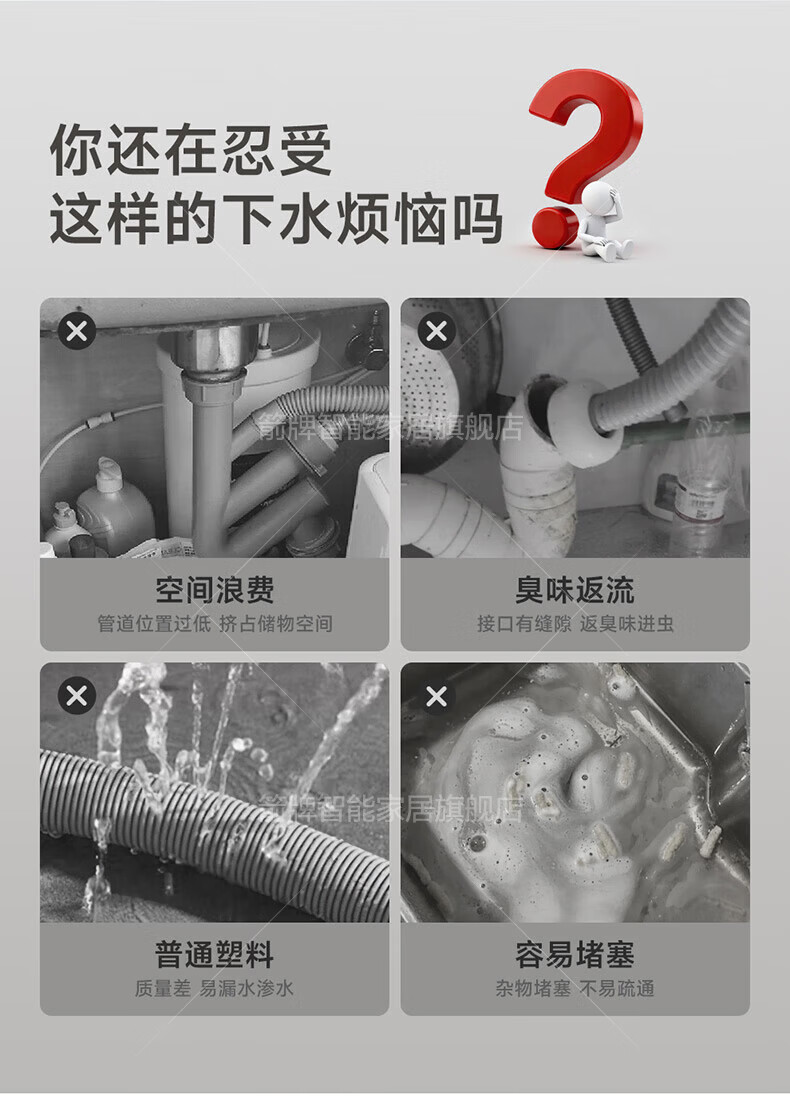 你还在忍受
这样的下水烦恼吗

箭牌智能家居旗舰店

空间浪费
管道位置过低 挤占储物空间

臭味返流
接口有缝隙 返臭味进虫

箭牌智能家居旗舰店

普通塑料
质量差 易漏水渗水

容易堵塞
杂物堵塞 不易疏通