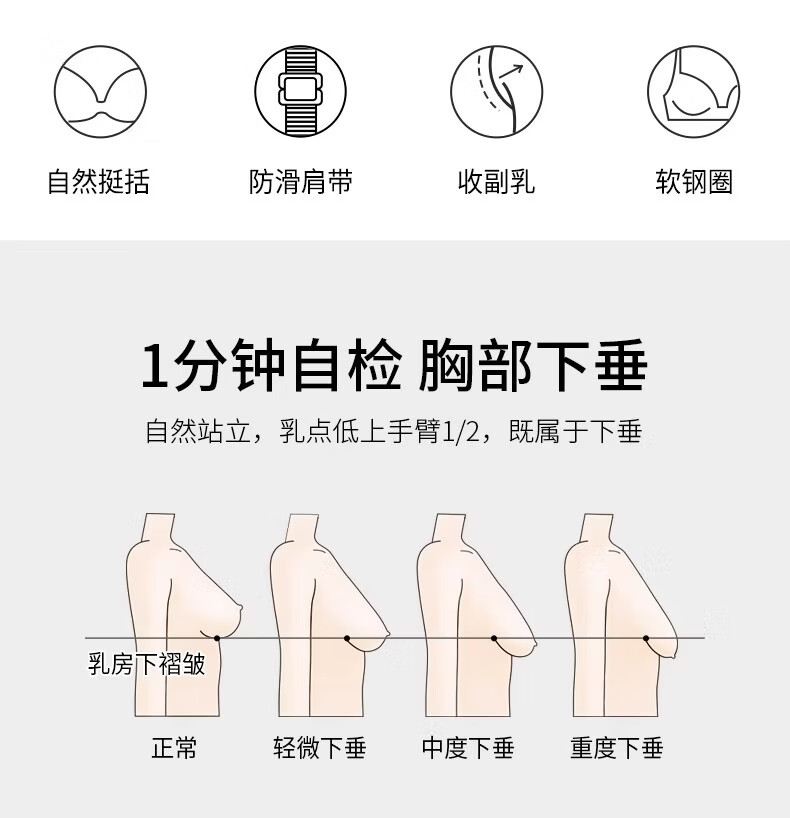 自然挺括
防滑肩带
收副乳
软钢圈

1分钟自检 胸部下垂

自然站立，乳点低上手臂1/2，既属于下垂

乳房下褶皱

正常
轻微下垂
中度下垂
重度下垂