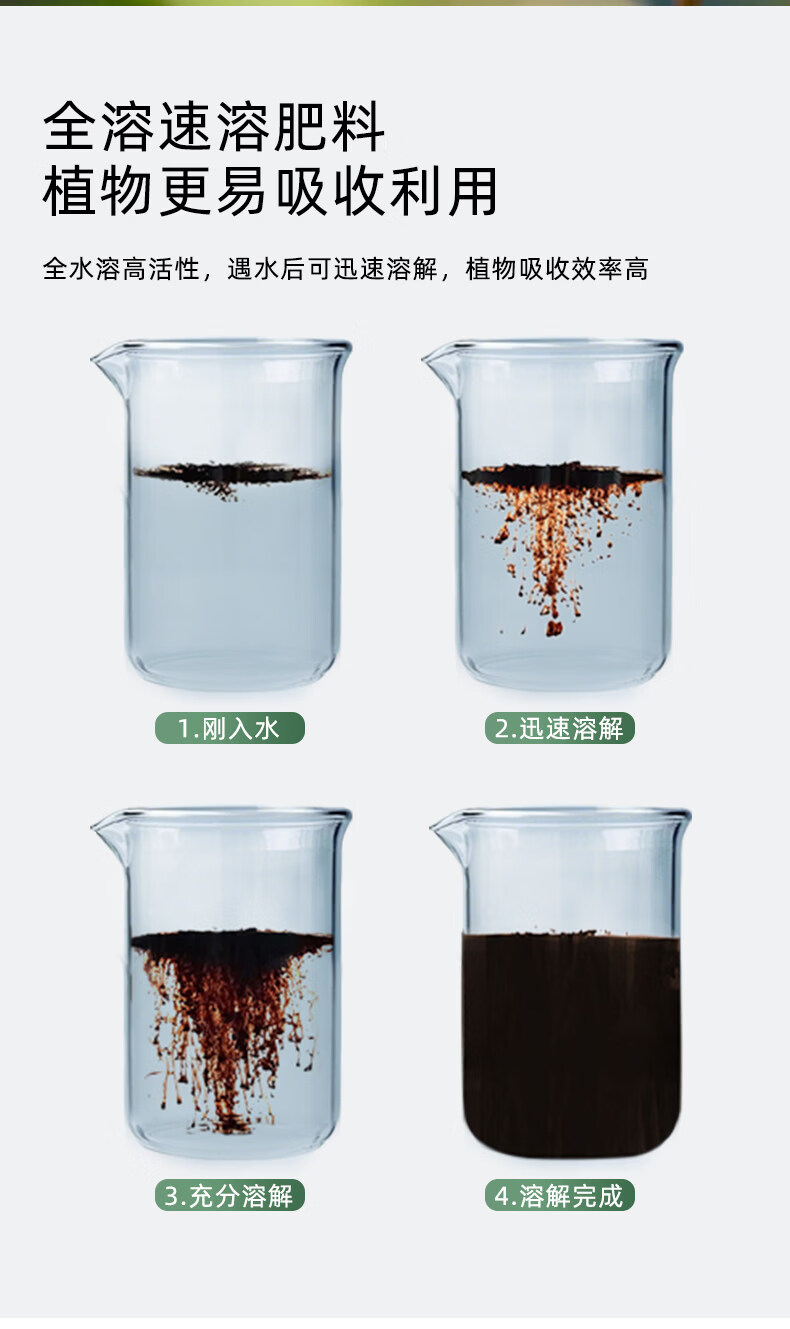 全溶速溶肥料
植物更易吸收利用

全水溶高活性，遇水后可迅速溶解，植物吸收效率高

1.刚入水

2.迅速溶解

3.充分溶解

4.溶解完成