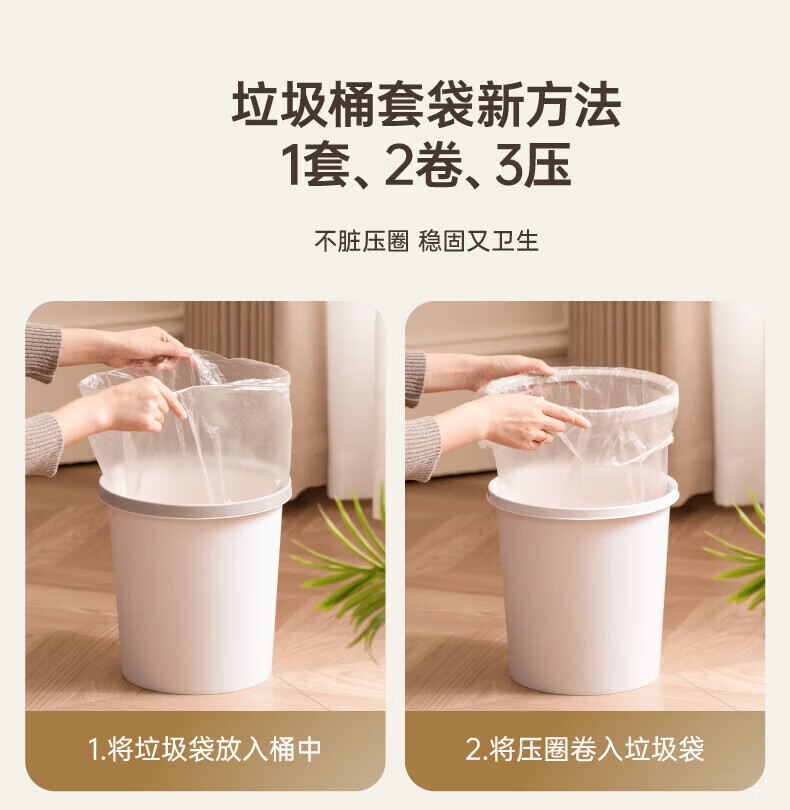 垃圾桶套袋新方法
1套、2卷、3压

不脏压圈 稳固又卫生

1.将垃圾袋放入桶中

2.将压圈卷入垃圾袋