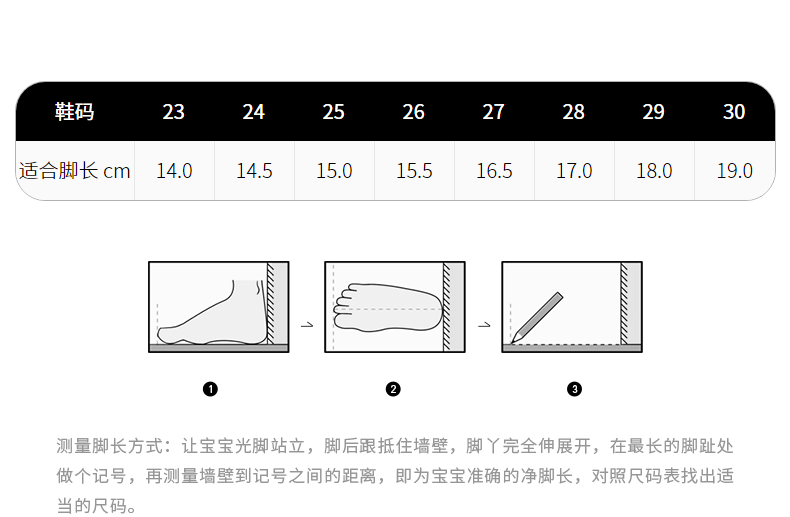 | 鞋码 | 23 | 24 | 25 | 26 | 27 | 28 | 29 | 30 |
|---|---|---|---|---|---|---|---|---|
| 适合脚长 cm | 14.0 | 14.5 | 15.0 | 15.5 | 16.5 | 17.0 | 18.0 | 19.0 |

❶ ❷ ❸

测量脚长方式：让宝宝光脚站立，脚后跟抵住墙壁，脚丫完全伸展开，在最长的脚趾处做个记号，再测量墙壁到记号之间的距离，即为宝宝准确的净脚长，对照尺码表找出适当的尺码。