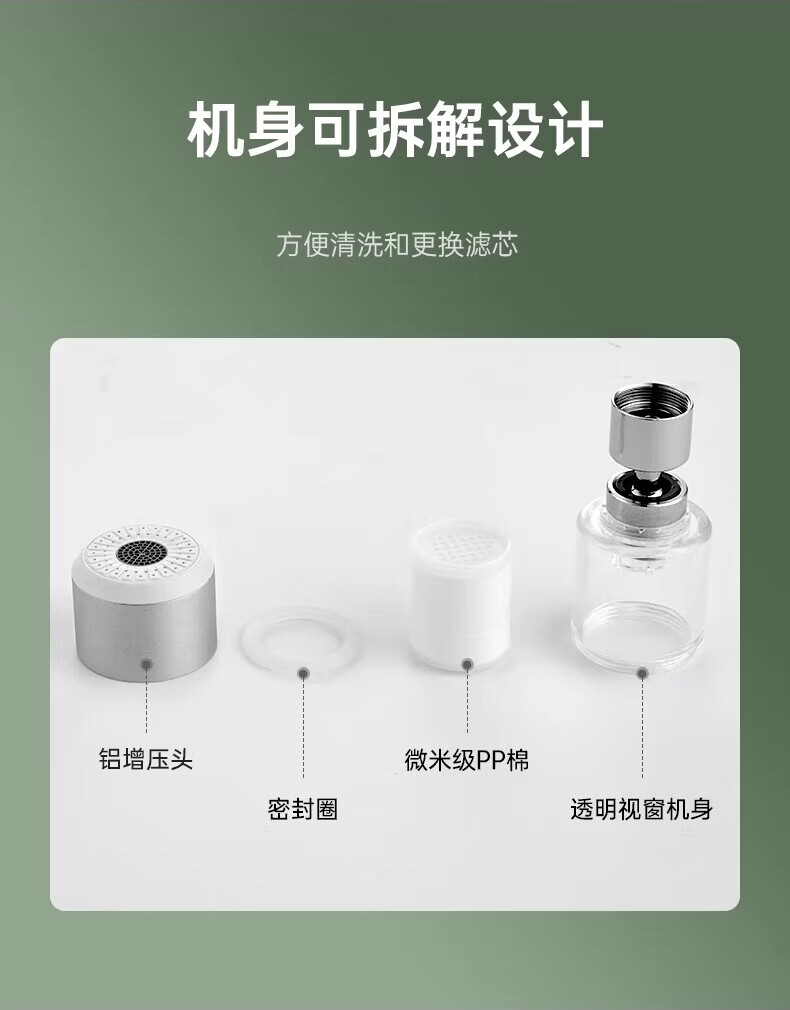 机身可拆解设计

方便清洗和更换滤芯

铝增压头

密封圈

微米级PP棉

透明视窗机身