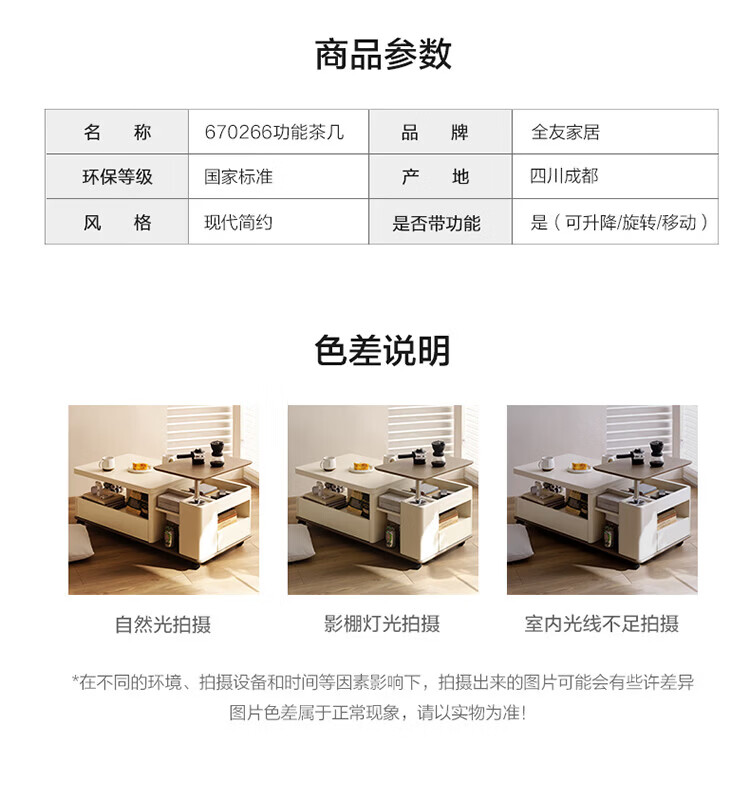 商品参数

| 名　称 | 670266功能茶几 | 品　牌 | 全友家居 |
|---|---|---|---|
| 环保等级 | 国家标准 | 产　地 | 四川成都 |
| 风　格 | 现代简约 | 是否带功能 | 是（可升降/旋转/移动） |

色差说明

自然光拍摄

影棚灯光拍摄

室内光线不足拍摄

*在不同的环境、拍摄设备和时间等因素影响下，拍摄出来的图片可能会有些许差异 图片色差属于正常现象，请以实物为准！