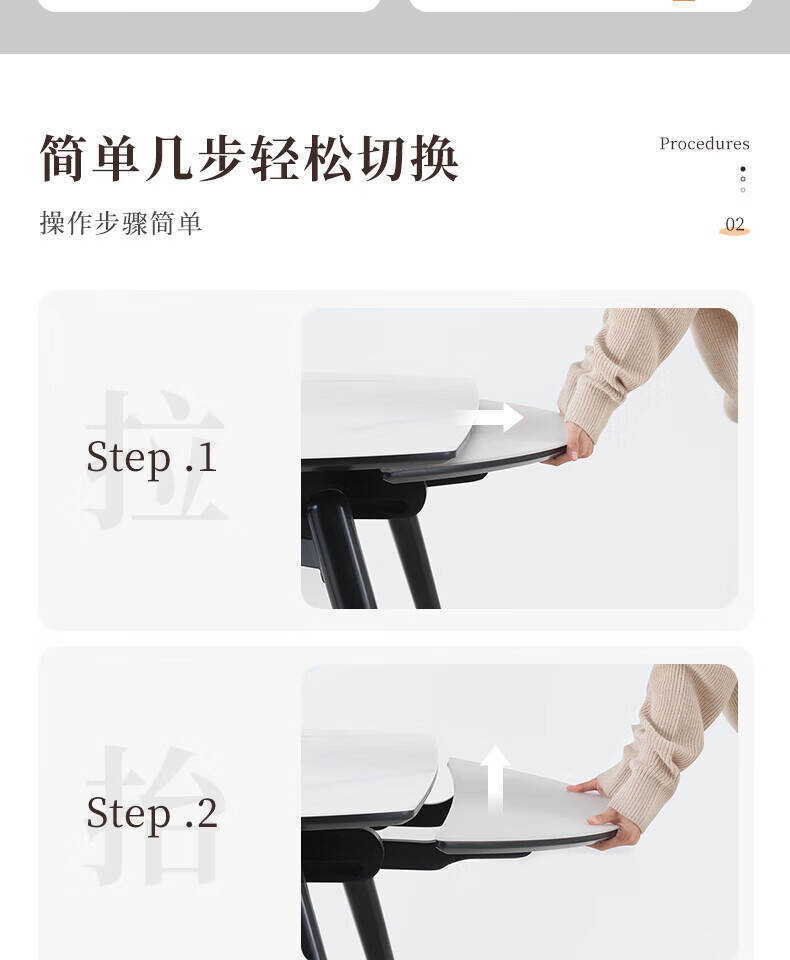 简单几步轻松切换

Procedures

操作步骤简单

02

拉

Step .1

抬

Step .2