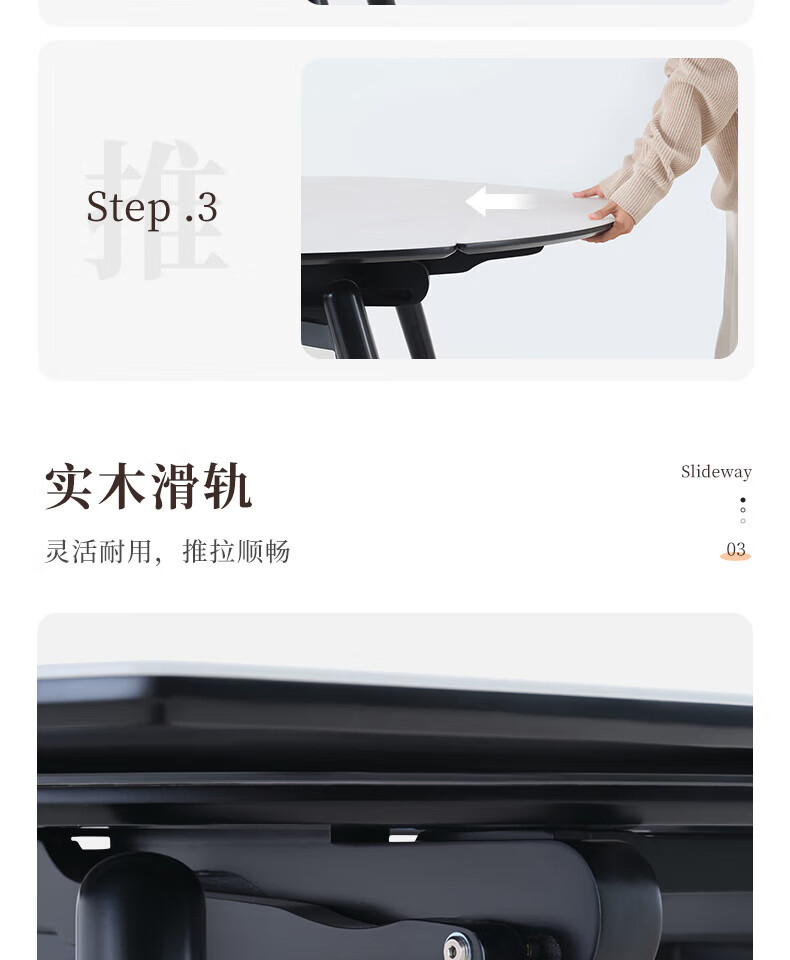 推

Step .3

实木滑轨

Slideway

灵活耐用，推拉顺畅

03