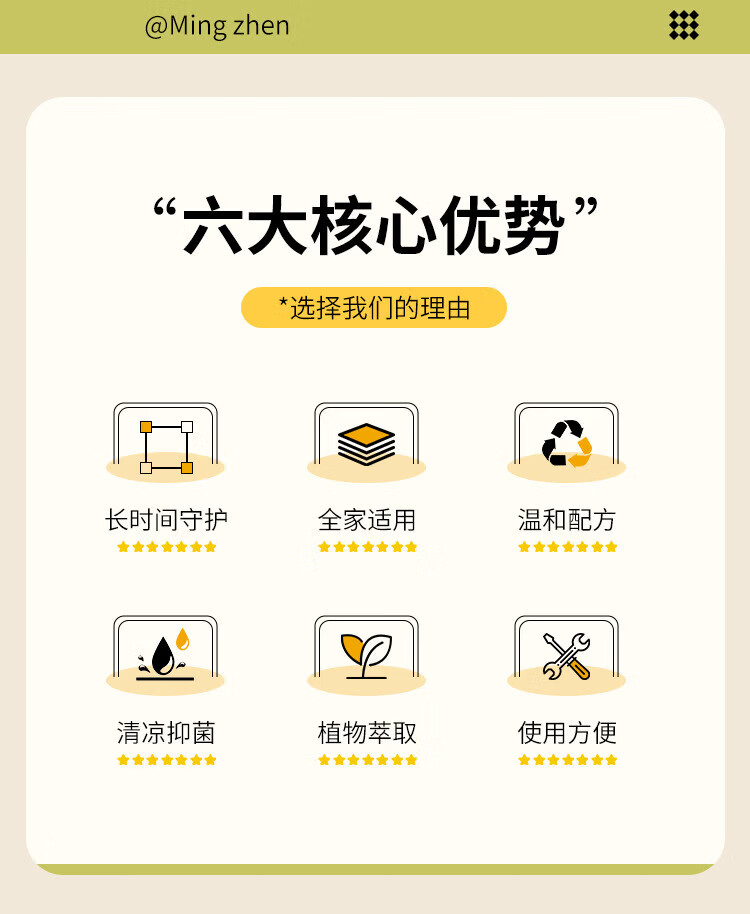 @Ming zhen

“六大核心优势”

*选择我们的理由

长时间守护

全家适用

温和配方

清凉抑菌

植物萃取

使用方便