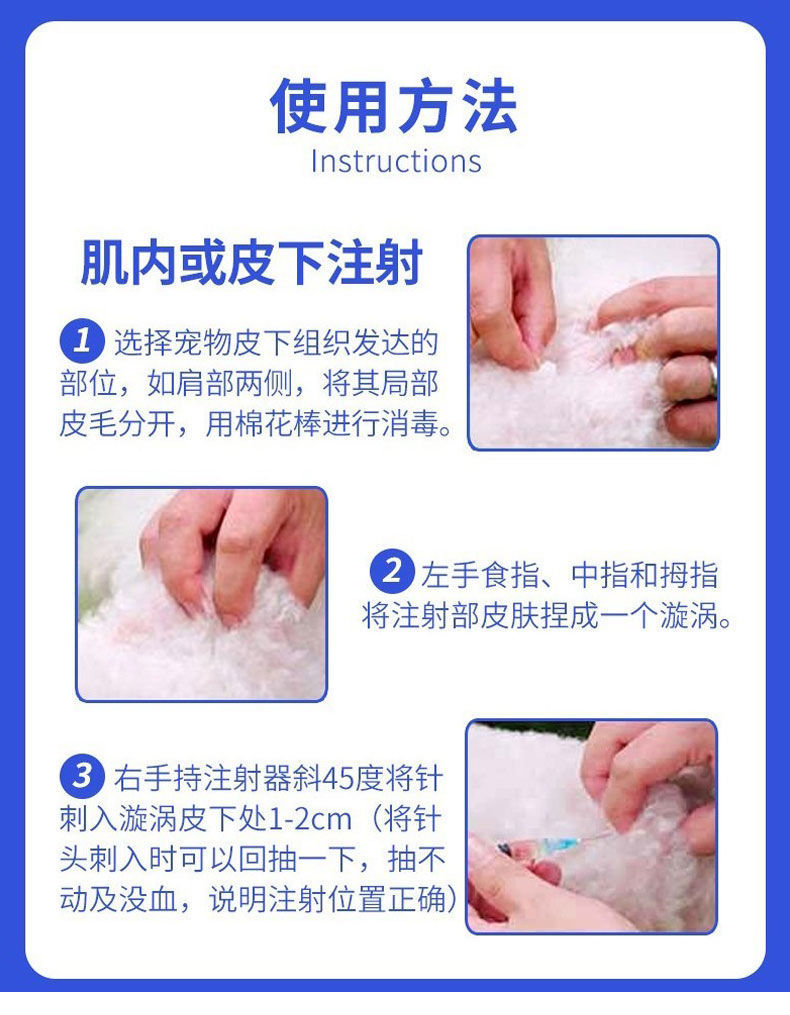 使用方法
Instructions

肌内或皮下注射

1 选择宠物皮下组织发达的部位，如肩部两侧，将其局部皮毛分开，用棉花棒进行消毒。

2 左手食指、中指和拇指将注射部皮肤捏成一个漩涡。

3 右手持注射器斜45度将针刺入漩涡皮下处1-2cm（将针头刺入时可以回抽一下，抽不动及没血，说明注射位置正确）