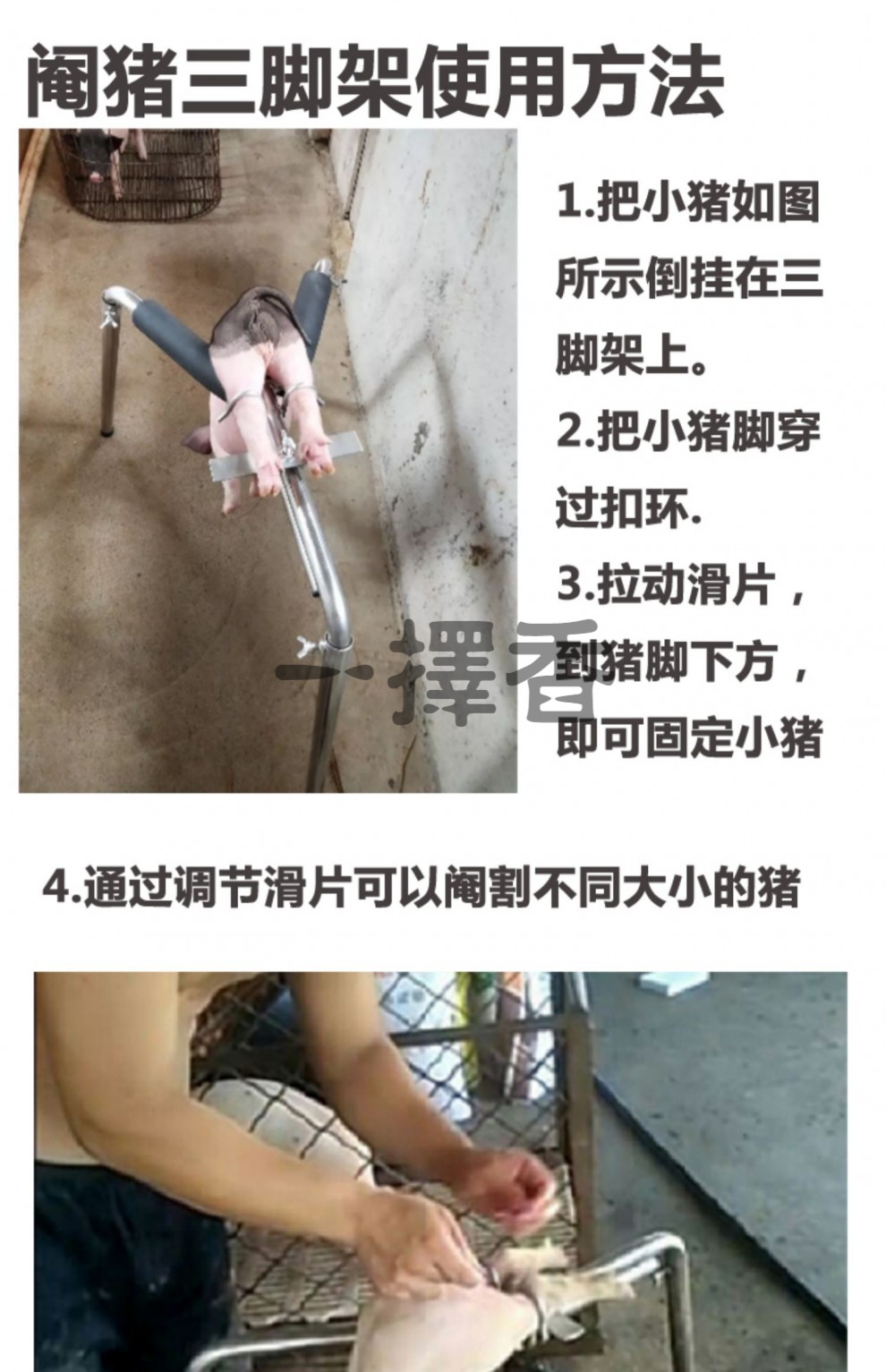 阉猪三脚架使用方法

1.把小猪如图所示倒挂在三脚架上。

2.把小猪脚穿过扣环.

3.拉动滑片，到猪脚下方，即可固定小猪

一擇香

4.通过调节滑片可以阉割不同大小的猪