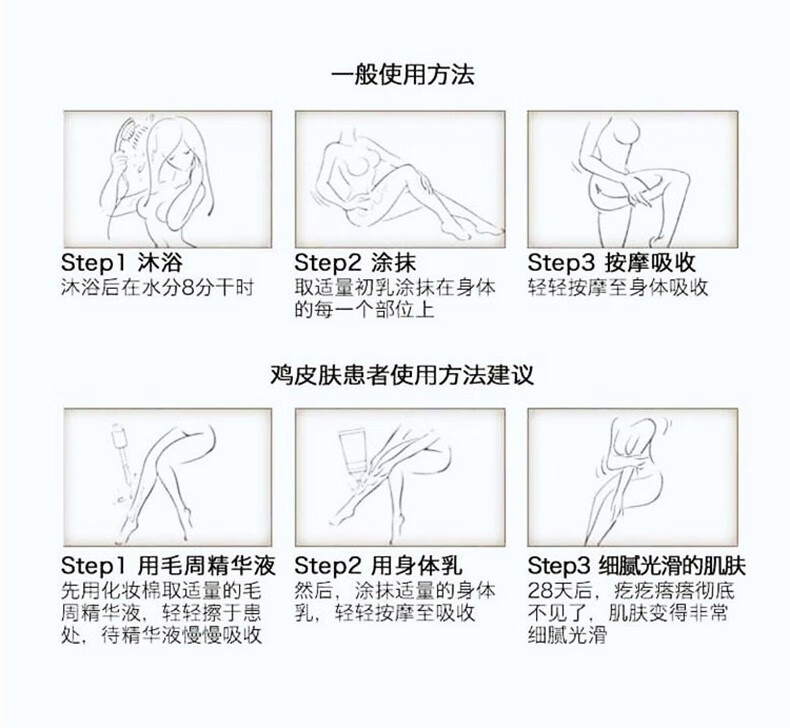 一般使用方法

Step1 沐浴
沐浴后在水分8分干时

Step2 涂抹
取适量初乳涂抹在身体的每一个部位上

Step3 按摩吸收
轻轻按摩至身体吸收

鸡皮肤患者使用方法建议

Step1 用毛周精华液
先用化妆棉取适量的毛周精华液，轻轻擦于患处，待精华液慢慢吸收

Step2 用身体乳
然后，涂抹适量的身体乳，轻轻按摩至吸收

Step3 细腻光滑的肌肤
28天后，疙疙瘩瘩彻底不见了，肌肤变得非常细腻光滑