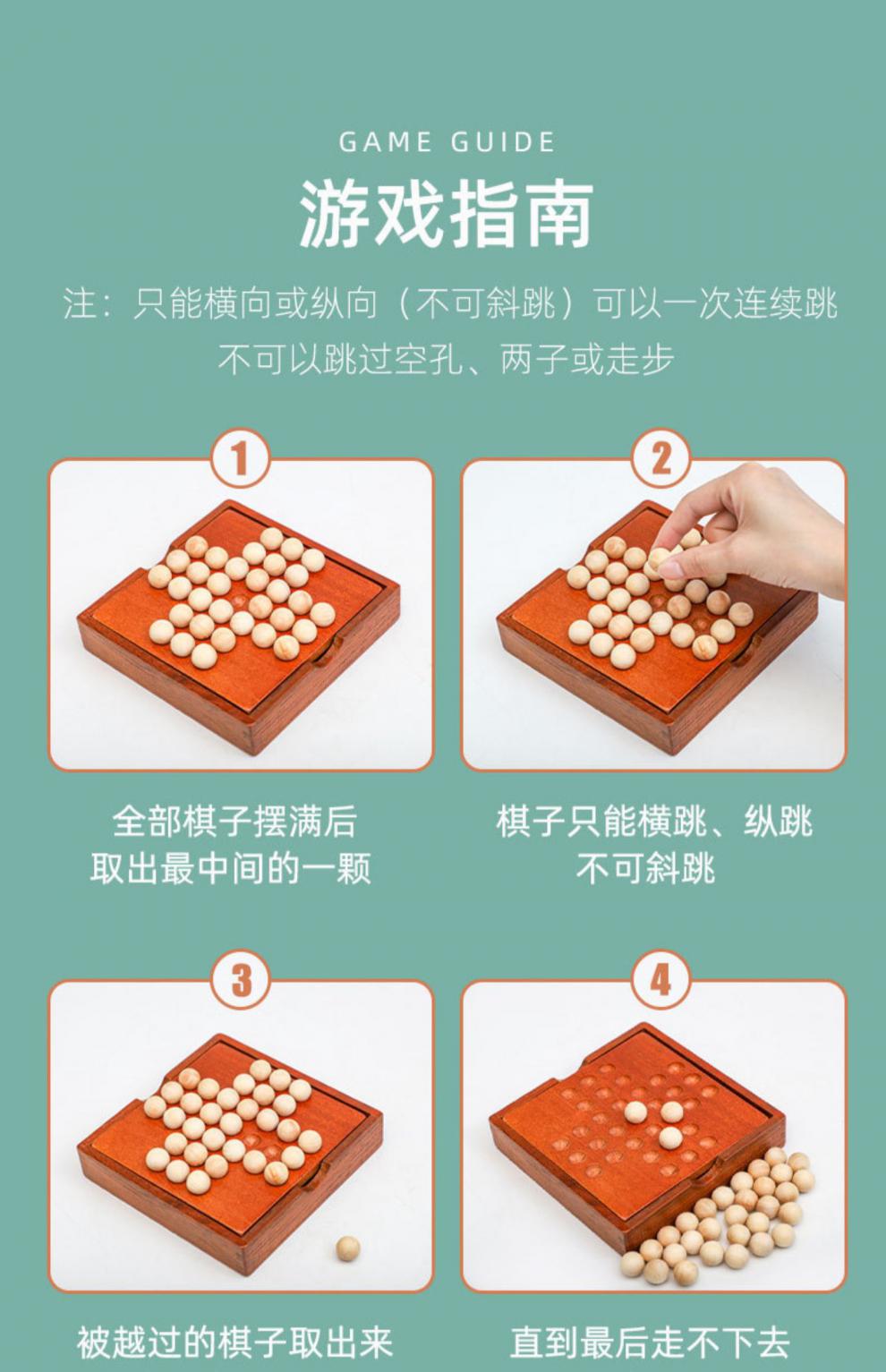 GAME GUIDE

游戏指南

注：只能横向或纵向（不可斜跳）可以一次连续跳
不可以跳过空孔、两子或走步

1

全部棋子摆满后
取出最中间的一颗

2

棋子只能横跳、纵跳
不可斜跳

3

被越过的棋子取出来

4

直到最后走不下去