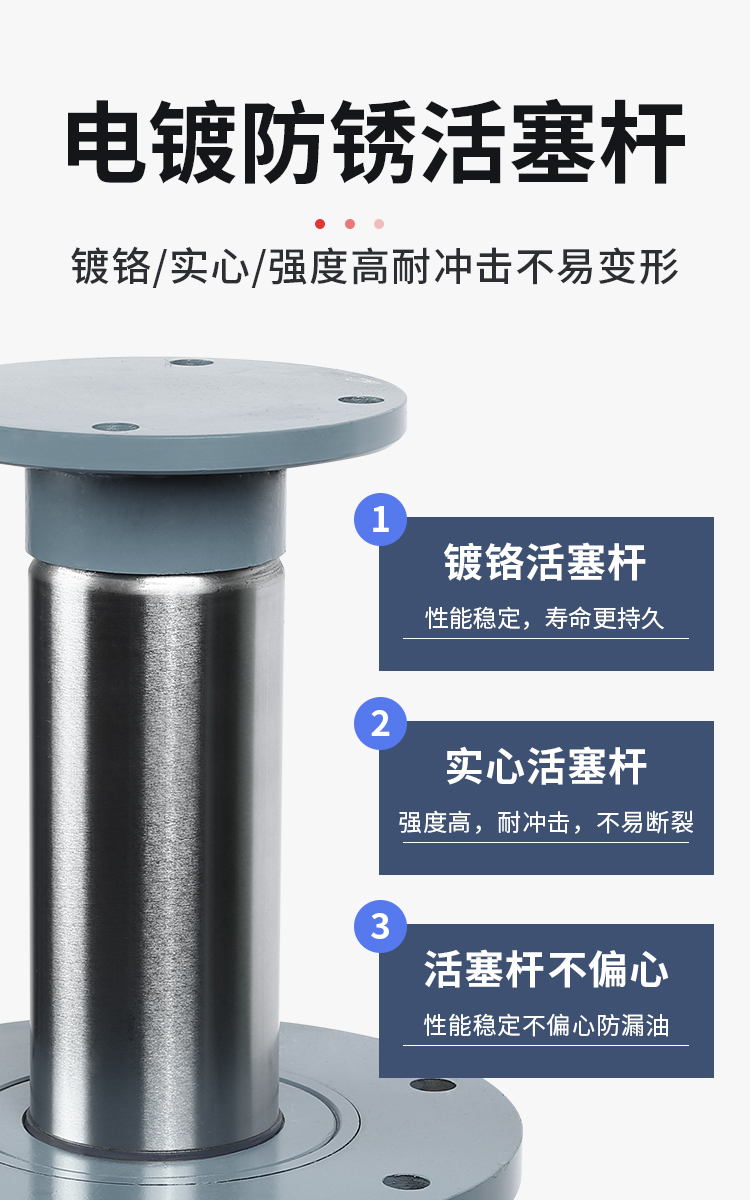 电镀防锈活塞杆

镀铬/实心/强度高耐冲击不易变形

1
镀铬活塞杆
性能稳定，寿命更持久

2
实心活塞杆
强度高，耐冲击，不易断裂

3
活塞杆不偏心
性能稳定不偏心防漏油