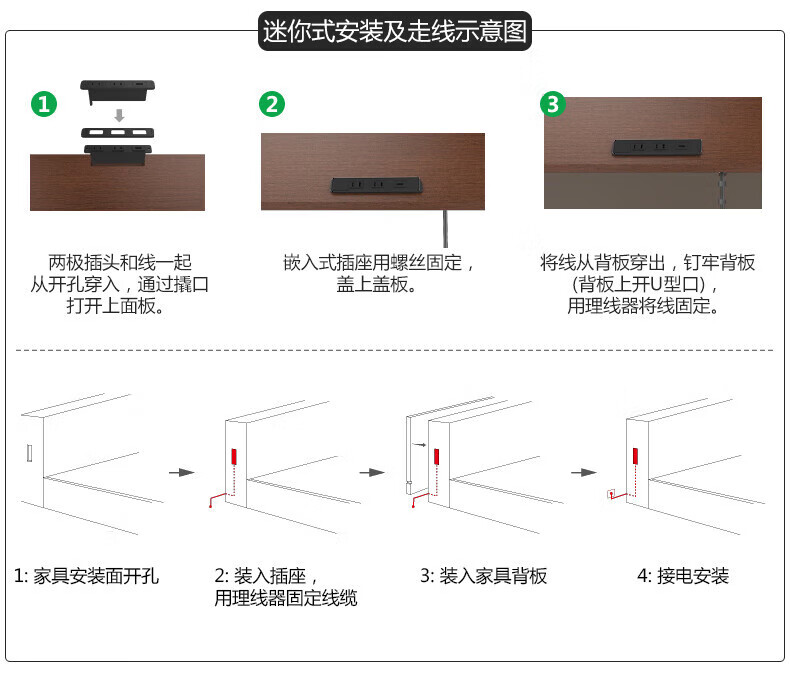 迷你式安装及走线示意图

1

两极插头和线一起从开孔穿入，通过撬口打开上面板。

2

嵌入式插座用螺丝固定，盖上盖板。

3

将线从背板穿出，钉牢背板（背板上开U型口），用理线器将线固定。

1: 家具安装面开孔

2: 装入插座，用理线器固定线缆

3: 装入家具背板

4: 接电安装