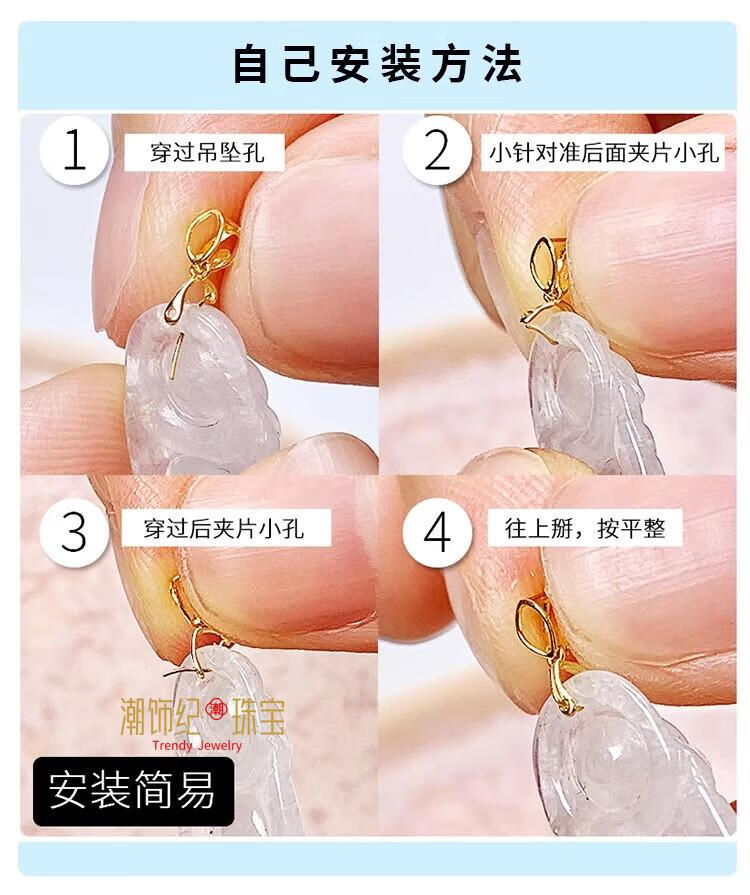 自己安装方法

1 穿过吊坠孔

2 小针对准后面夹片小孔

3 穿过后夹片小孔

4 往上掰，按平整

潮饰纪 潮 珠宝
Trendy Jewelry

安装简易