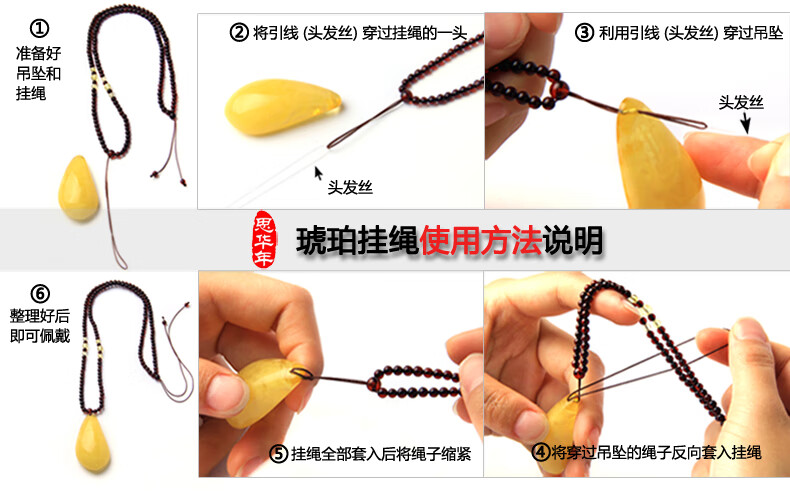 ①
准备好吊坠和挂绳

② 将引线 (头发丝) 穿过挂绳的一头

头发丝

③ 利用引线 (头发丝) 穿过吊坠

头发丝

思华年

琥珀挂绳使用方法说明

⑥
整理好后即可佩戴

⑤ 挂绳全部套入后将绳子缩紧

④ 将穿过吊坠的绳子反向套入挂绳