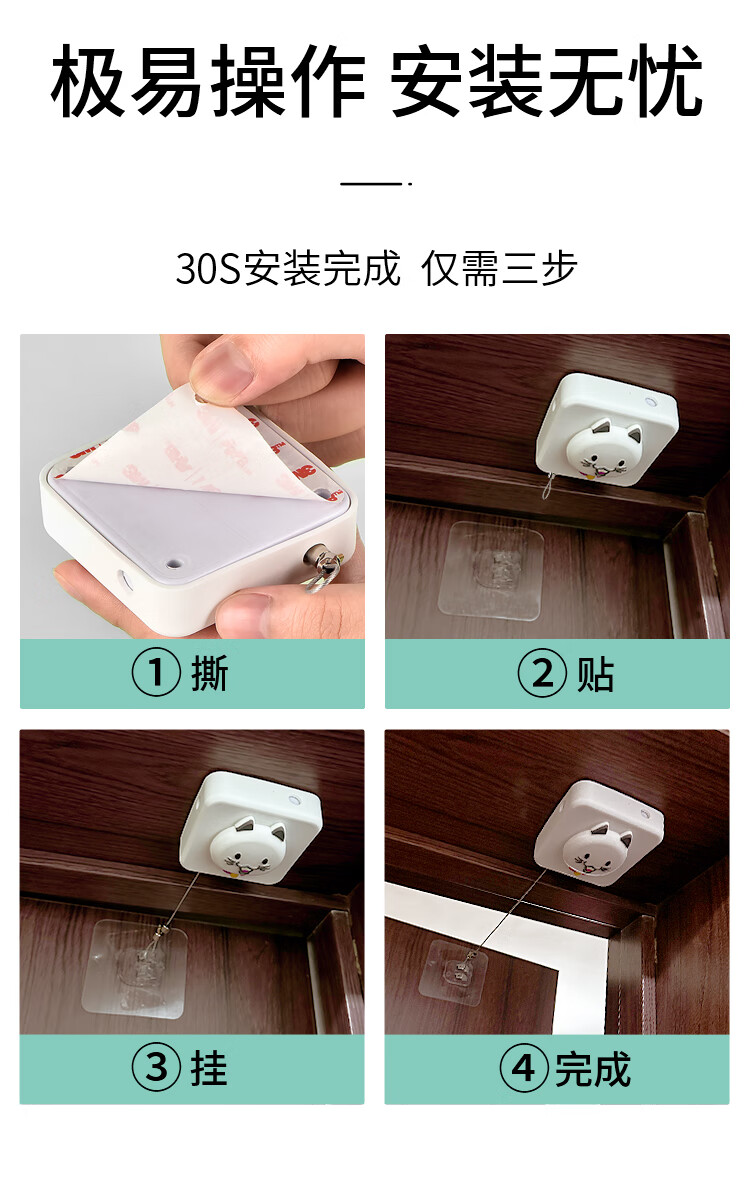 极易操作 安装无忧

30S安装完成 仅需三步

① 撕

② 贴

③ 挂

④ 完成