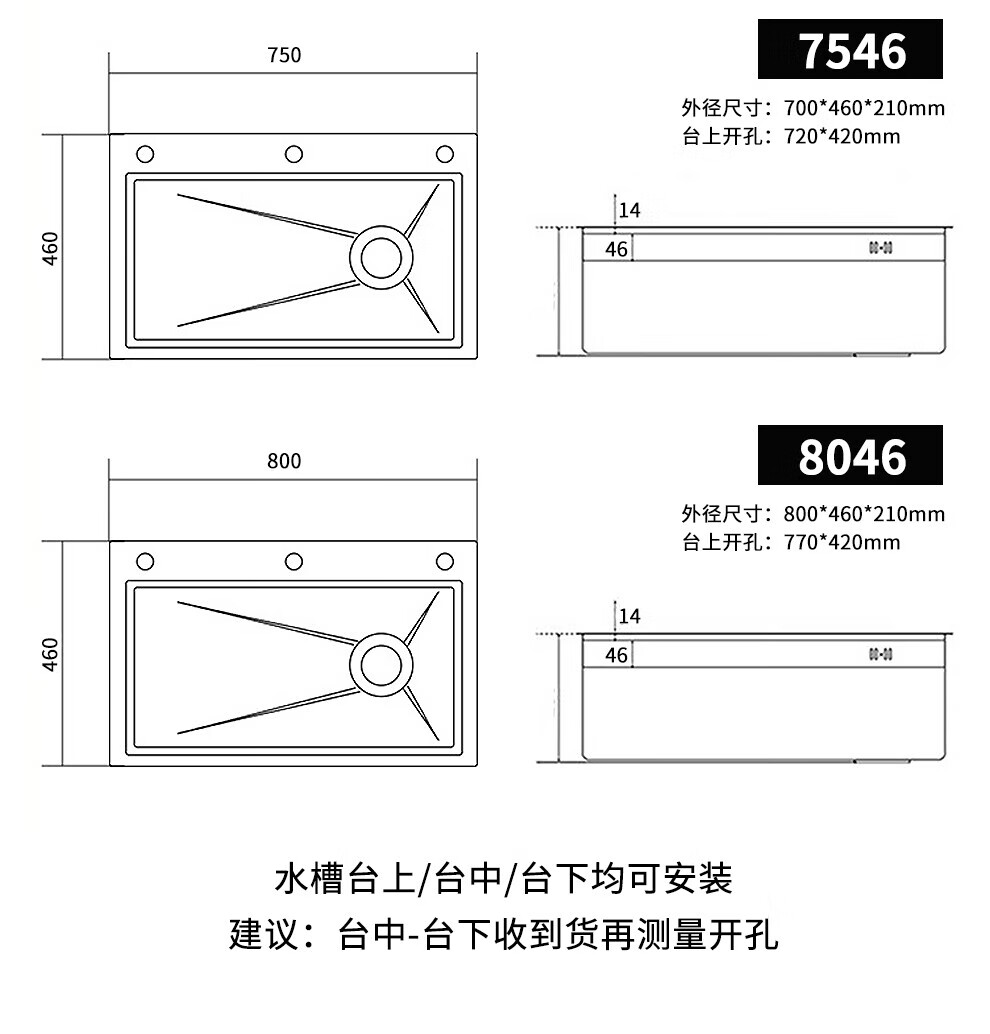 750

460

7546

外径尺寸：700*460*210mm
台上开孔：720*420mm

14

46

800

460

8046

外径尺寸：800*460*210mm
台上开孔：770*420mm

14

46

水槽台上/台中/台下均可安装
建议：台中-台下收到货再测量开孔