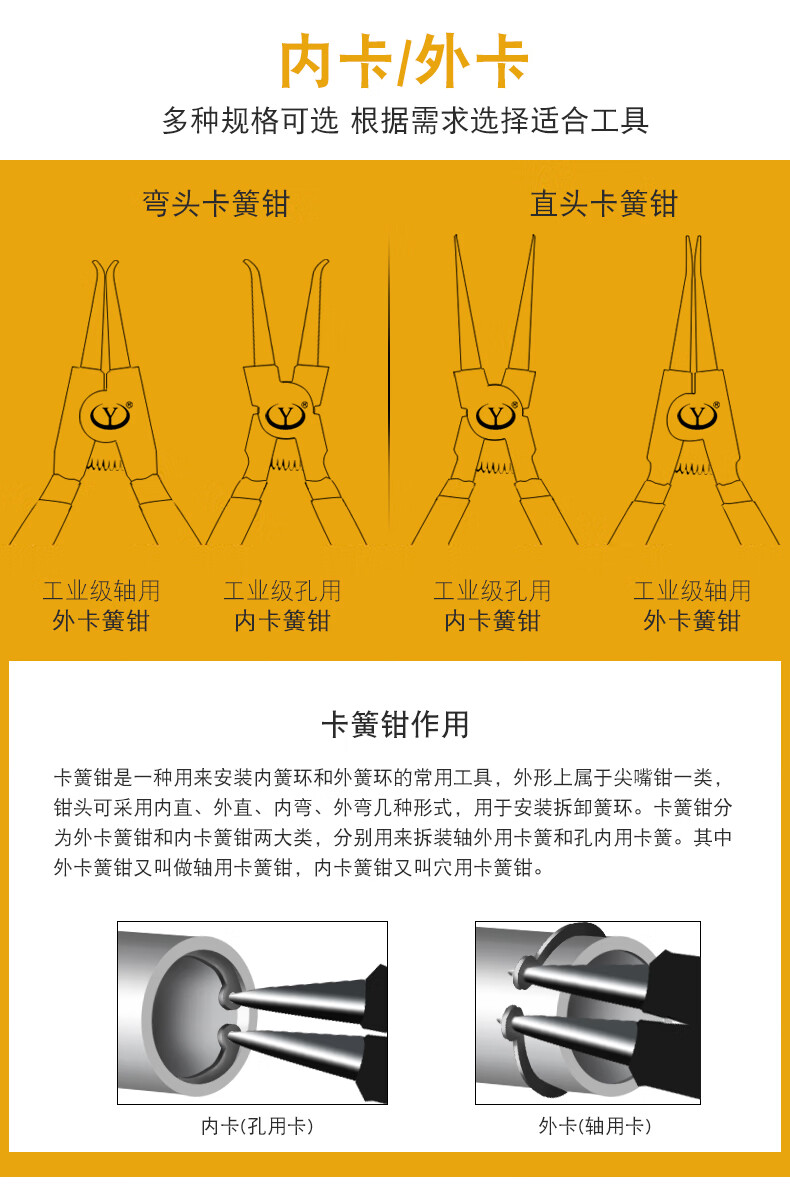 内卡/外卡

多种规格可选 根据需求选择适合工具

弯头卡簧钳

直头卡簧钳

Y®

Y®

Y®

Y®

工业级轴用
外卡簧钳

工业级孔用
内卡簧钳

工业级孔用
内卡簧钳

工业级轴用
外卡簧钳

卡簧钳作用

卡簧钳是一种用来安装内簧环和外簧环的常用工具，外形上属于尖嘴钳一类，钳头可采用内直、外直、内弯、外弯几种形式，用于安装拆卸簧环。卡簧钳分为外卡簧钳和内卡簧钳两大类，分别用来拆装轴外用卡簧和孔内用卡簧。其中外卡簧钳又叫做轴用卡簧钳，内卡簧钳又叫穴用卡簧钳。

内卡(孔用卡)

外卡(轴用卡)