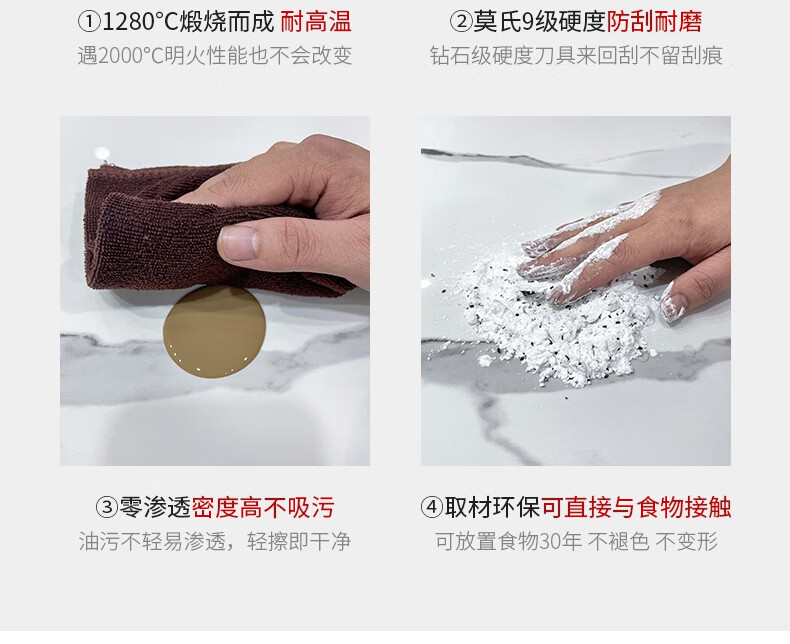 ①1280°C煅烧而成 耐高温
遇2000°C明火性能也不会改变

②莫氏9级硬度防刮耐磨
钻石级硬度刀具来回刮不留刮痕

③零渗透密度高不吸污
油污不轻易渗透，轻擦即干净

④取材环保可直接与食物接触
可放置食物30年 不褪色 不变形