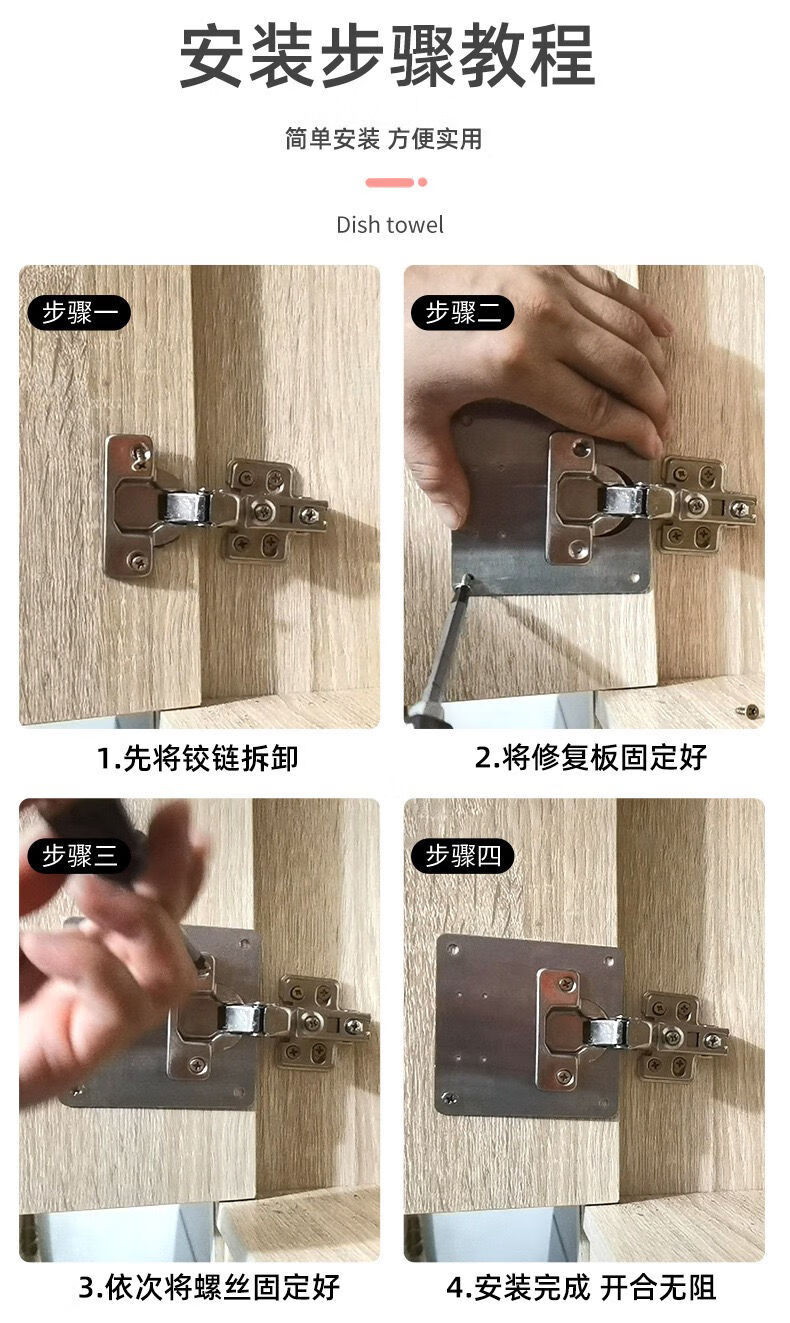 安装步骤教程

简单安装 方便实用

Dish towel

步骤一

1.先将铰链拆卸

步骤二

2.将修复板固定好

步骤三

3.依次将螺丝固定好

步骤四

4.安装完成 开合无阻