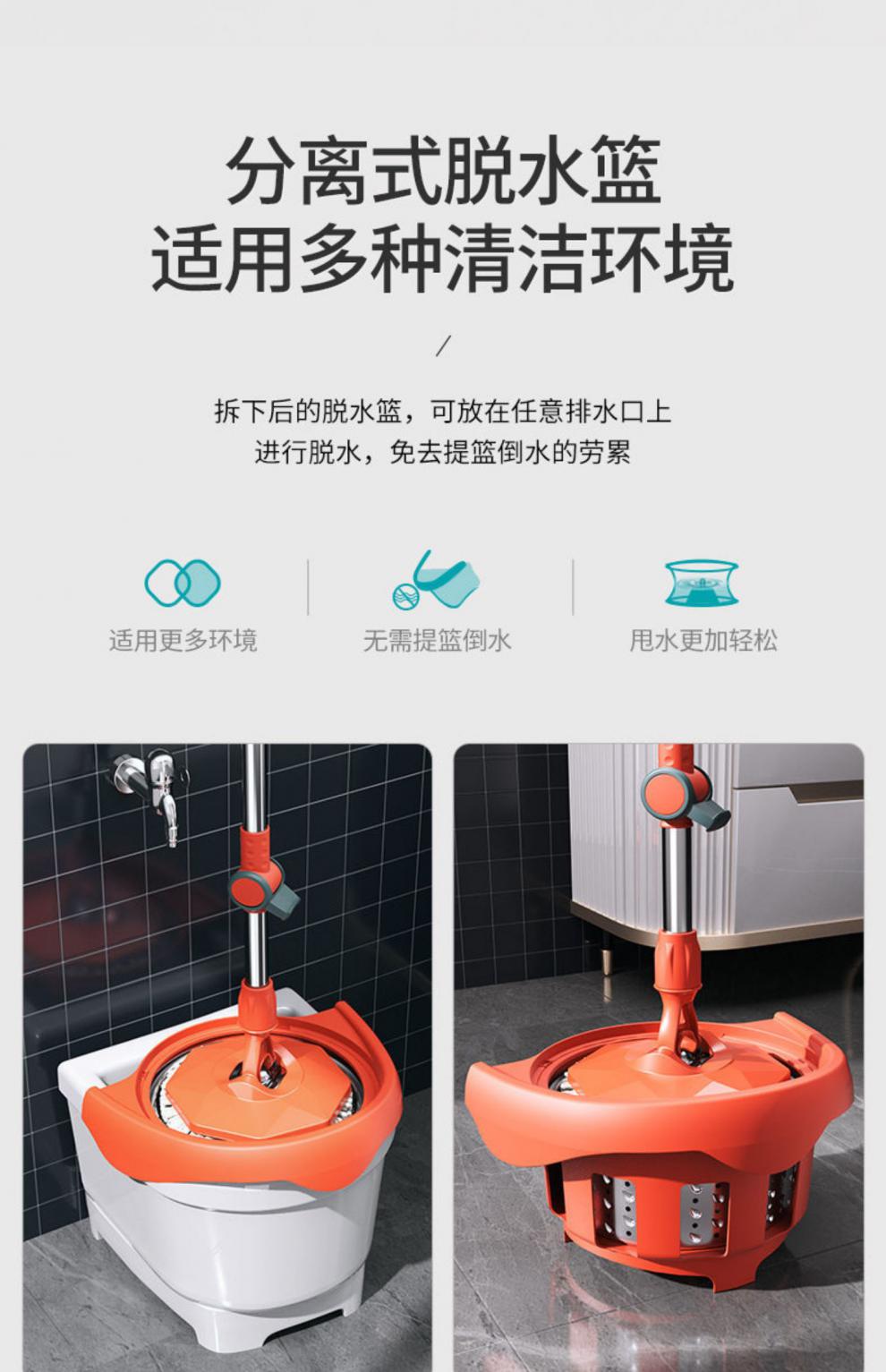 分离式脱水篮
适用多种清洁环境

/

拆下后的脱水篮，可放在任意排水口上
进行脱水，免去提篮倒水的劳累

适用更多环境

无需提篮倒水

甩水更加轻松