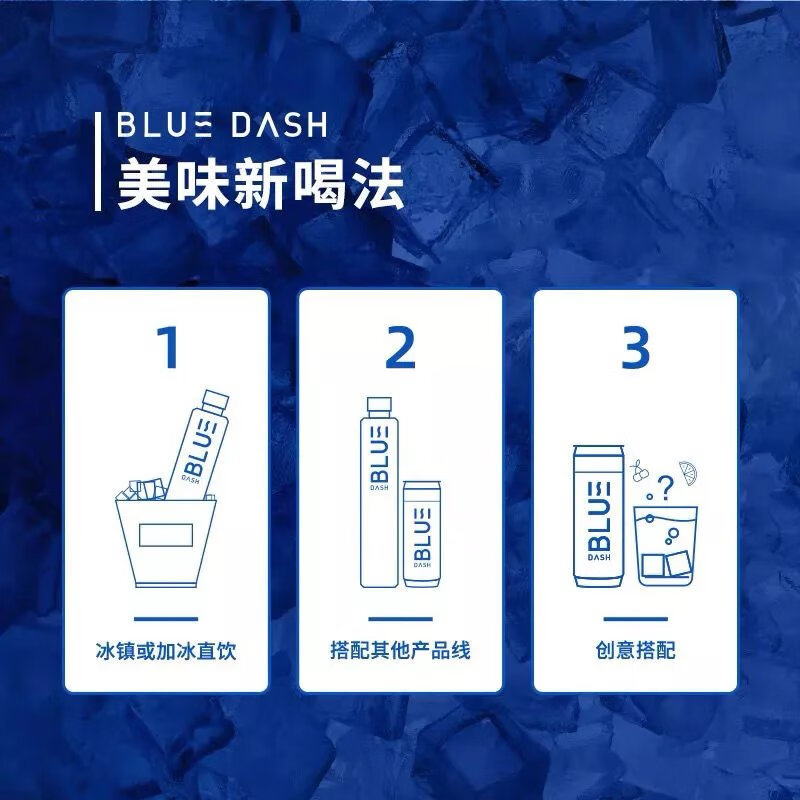 BLUE DASH
美味新喝法

1
BLUE DASH
冰镇或加冰直饮

2
BLUE DASH
BLUE DASH
搭配其他产品线

3
BLUE DASH
?
创意搭配