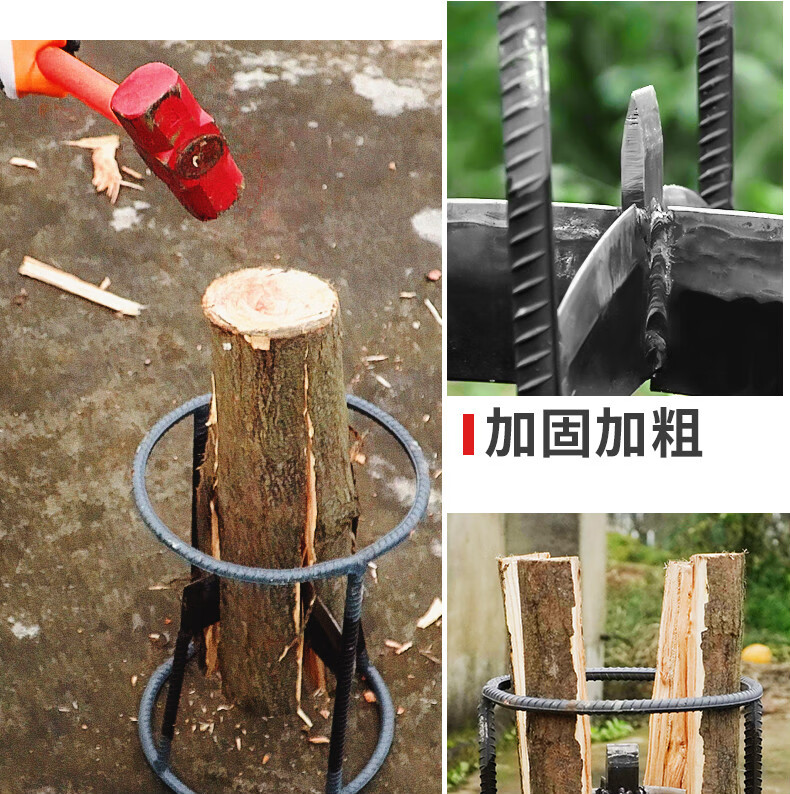 加固加粗