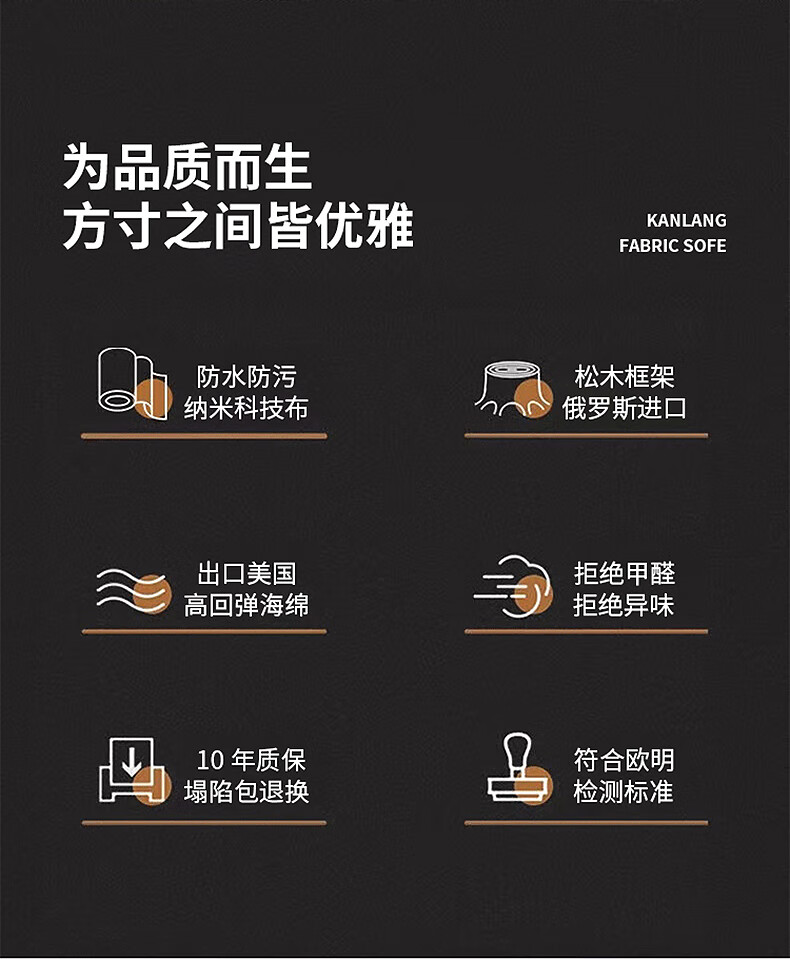 为品质而生
方寸之间皆优雅

KANLANG
FABRIC SOFE

防水防污
纳米科技布

松木框架
俄罗斯进口

出口美国
高回弹海绵

拒绝甲醛
拒绝异味

10 年质保
塌陷包退换

符合欧明
检测标准