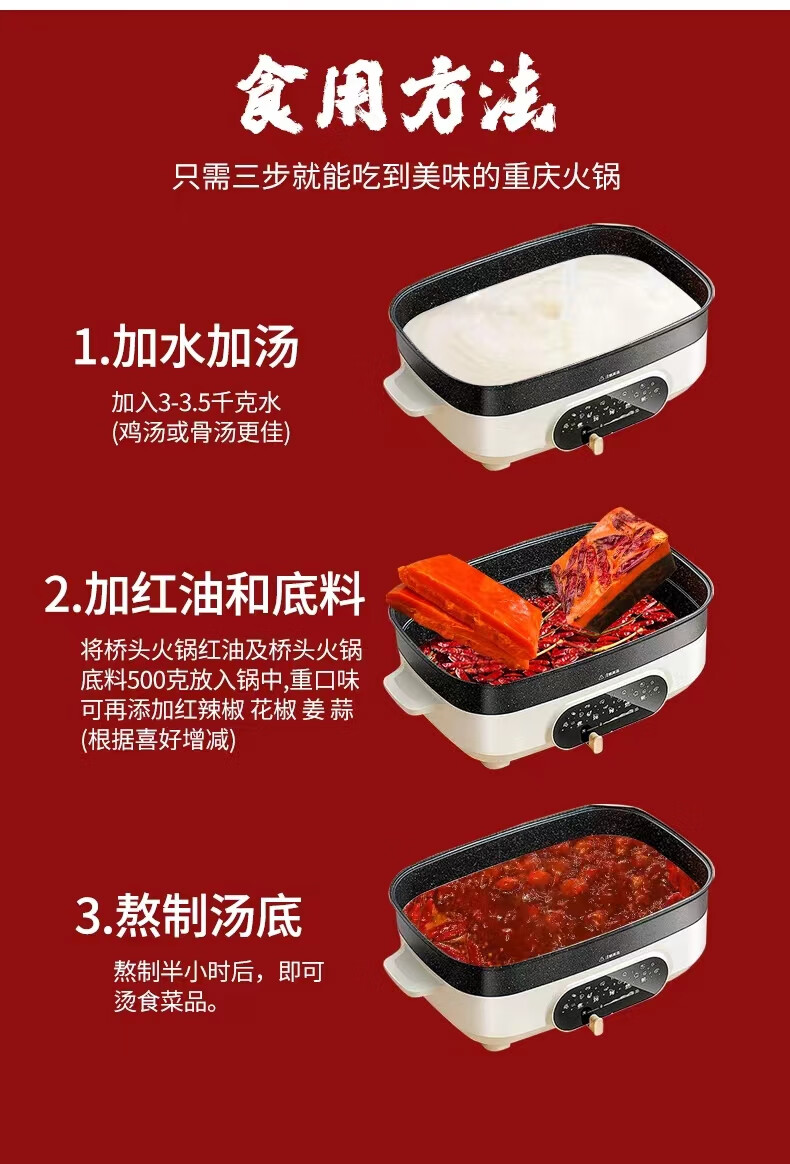 食用方法

只需三步就能吃到美味的重庆火锅

1.加水加汤

加入3-3.5千克水
(鸡汤或骨汤更佳)

2.加红油和底料

将桥头火锅红油及桥头火锅底料500克放入锅中,重口味可再添加红辣椒 花椒 姜 蒜
(根据喜好增减)

3.熬制汤底

熬制半小时后，即可烫食菜品。