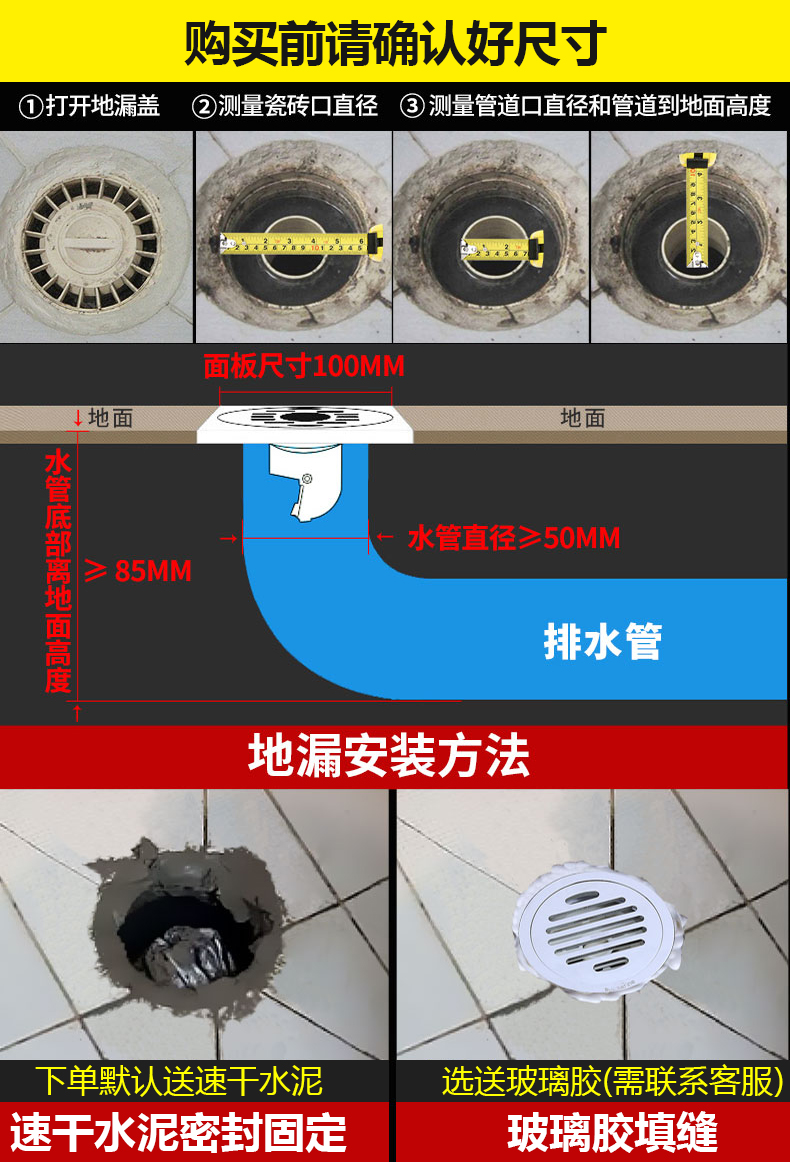 购买前请确认好尺寸

①打开地漏盖 ②测量瓷砖口直径 ③测量管道口直径和管道到地面高度

面板尺寸100MM

地面

地面

水管底部离地面高度

≥ 85MM

水管直径≥50MM

排水管

地漏安装方法

下单默认送速干水泥

选送玻璃胶(需联系客服)

速干水泥密封固定

玻璃胶填缝