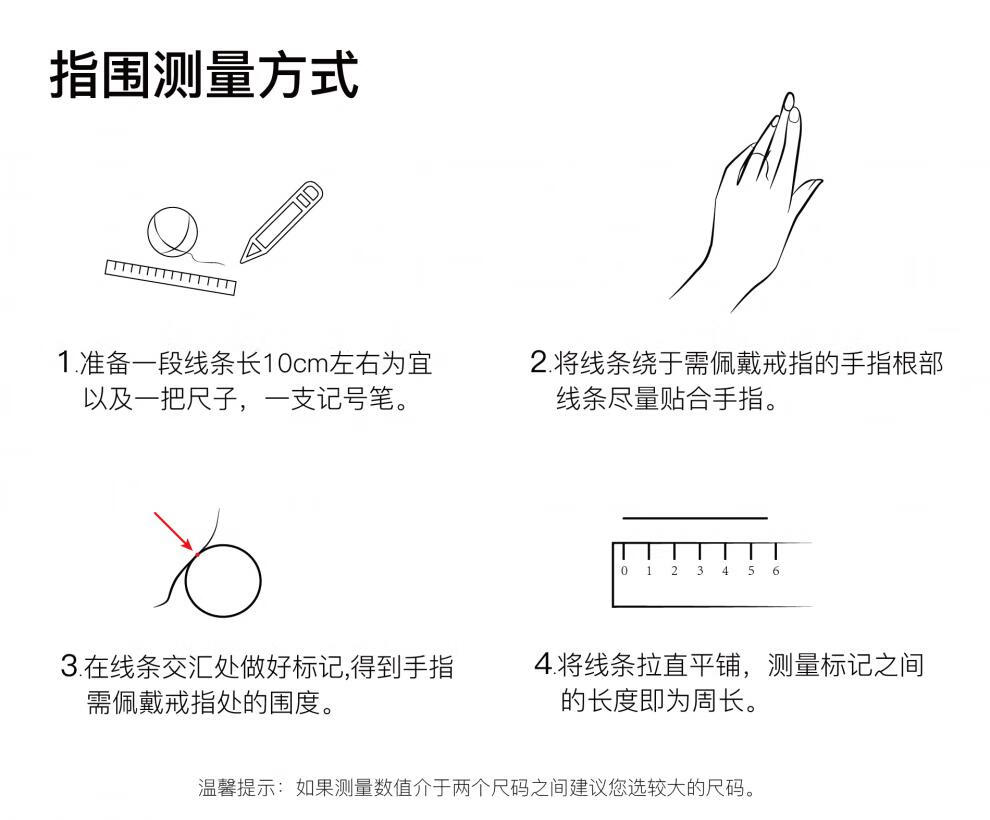 指围测量方式

1.准备一段线条长10cm左右为宜以及一把尺子，一支记号笔。

2.将线条绕于需佩戴戒指的手指根部线条尽量贴合手指。

3.在线条交汇处做好标记,得到手指需佩戴戒指处的围度。

0 1 2 3 4 5 6

4.将线条拉直平铺，测量标记之间的长度即为周长。

温馨提示：如果测量数值介于两个尺码之间建议您选较大的尺码。