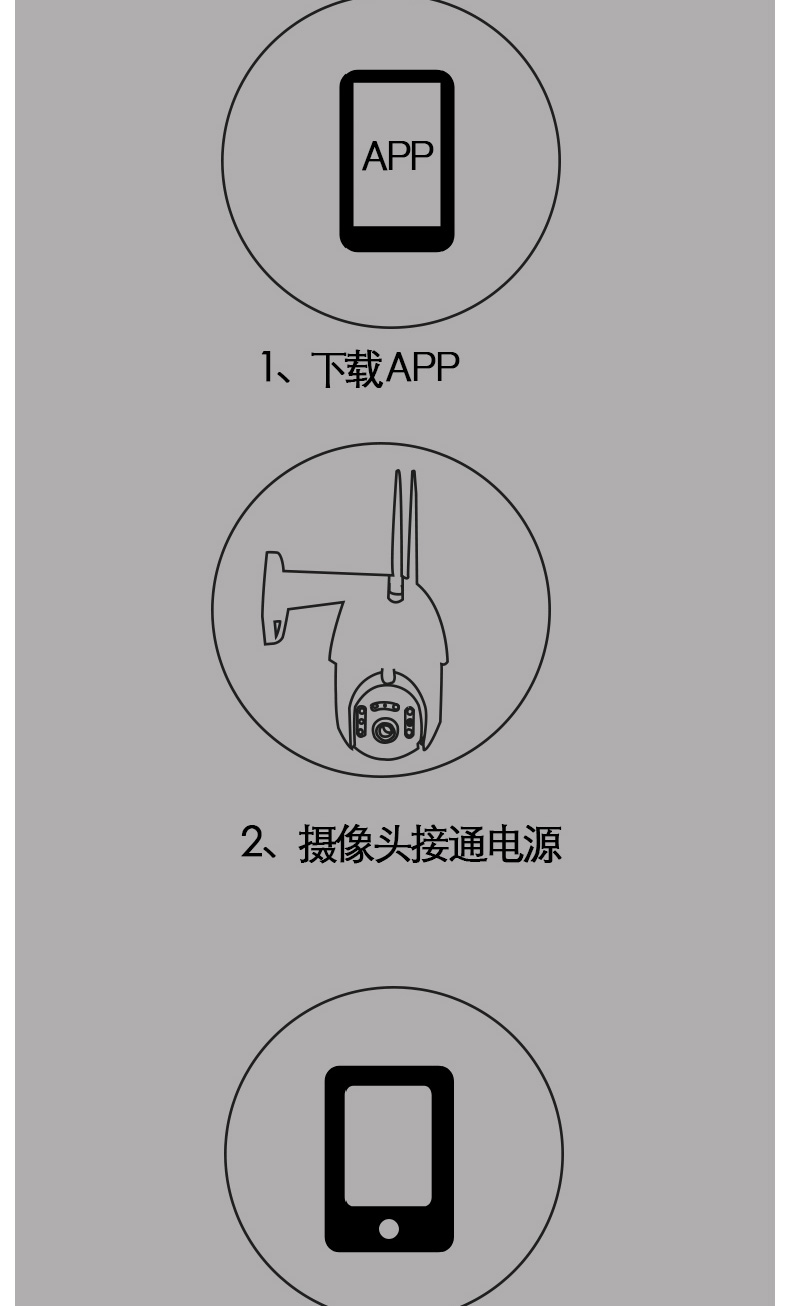 APP

1、下载APP

2、摄像头接通电源