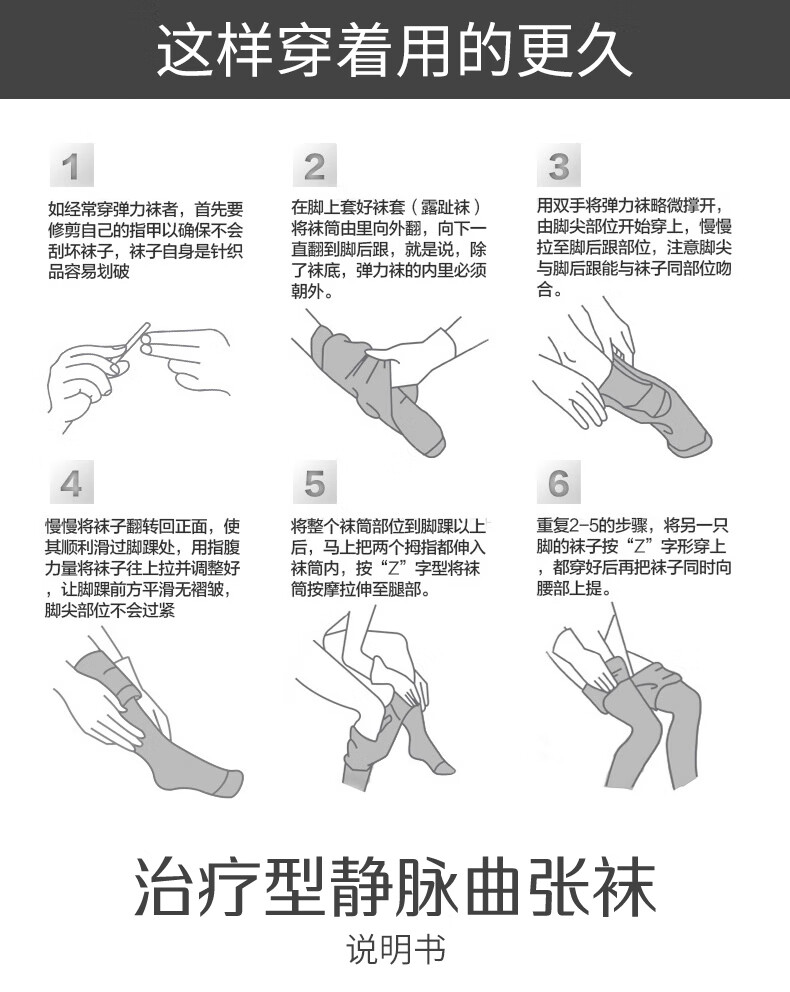 这样穿着用的更久

1
如经常穿弹力袜者，首先要修剪自己的指甲以确保不会刮坏袜子，袜子自身是针织品容易划破

2
在脚上套好袜套（露趾袜）将袜筒由里向外翻，向下一直翻到脚后跟，就是说，除了袜底，弹力袜的内里必须朝外。

3
用双手将弹力袜略微撑开，由脚尖部位开始穿上，慢慢拉至脚后跟部位，注意脚尖与脚后跟能与袜子同部位吻合。

4
慢慢将袜子翻转回正面，使其顺利滑过脚踝处，用指腹力量将袜子往上拉并调整好，让脚踝前方平滑无褶皱，脚尖部位不会过紧

5
将整个袜筒部位到脚踝以上后，马上把两个拇指都伸入袜筒内，按“Z”字型将袜筒按摩拉伸至腿部。

6
重复2-5的步骤，将另一只脚的袜子按“Z”字形穿上，都穿好后再把袜子同时向腰部上提。

治疗型静脉曲张袜
说明书