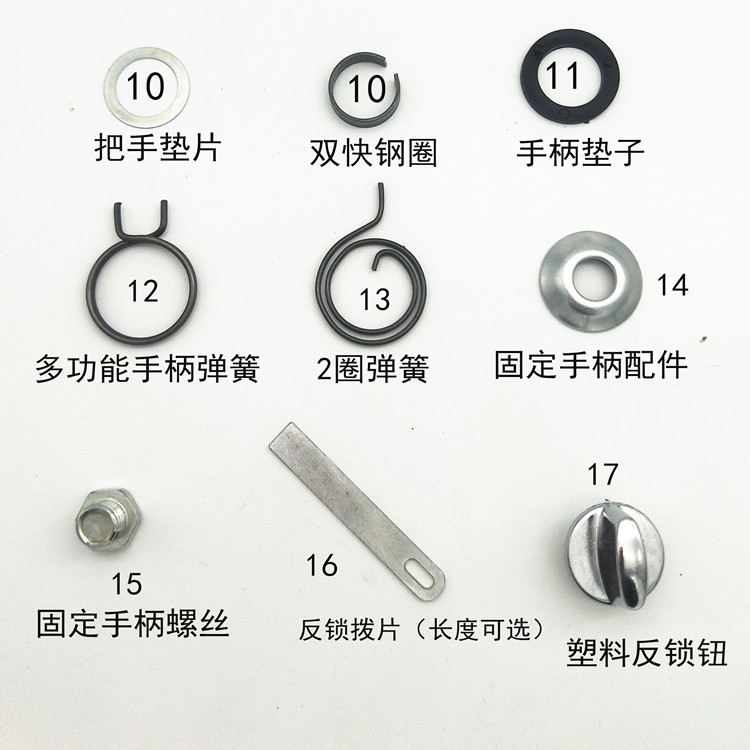 10
把手垫片

10
双快钢圈

11
手柄垫子

12
多功能手柄弹簧

13
2圈弹簧

14
固定手柄配件

15
固定手柄螺丝

16
反锁拨片（长度可选）

17
塑料反锁钮