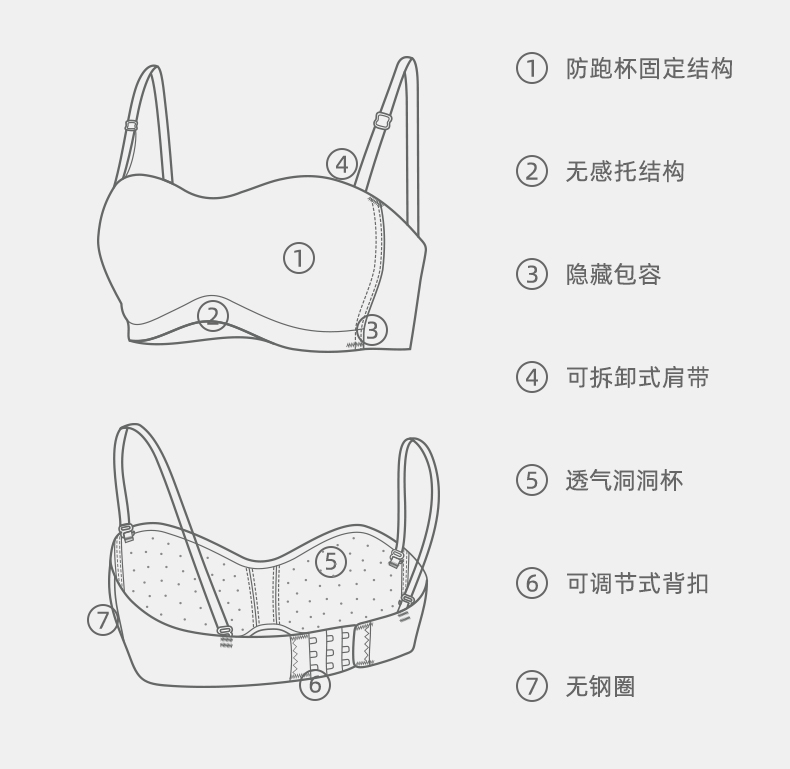 ④
①
②
③

⑤
⑦
⑥

① 防跑杯固定结构

② 无感托结构

③ 隐藏包容

④ 可拆卸式肩带

⑤ 透气洞洞杯

⑥ 可调节式背扣

⑦ 无钢圈