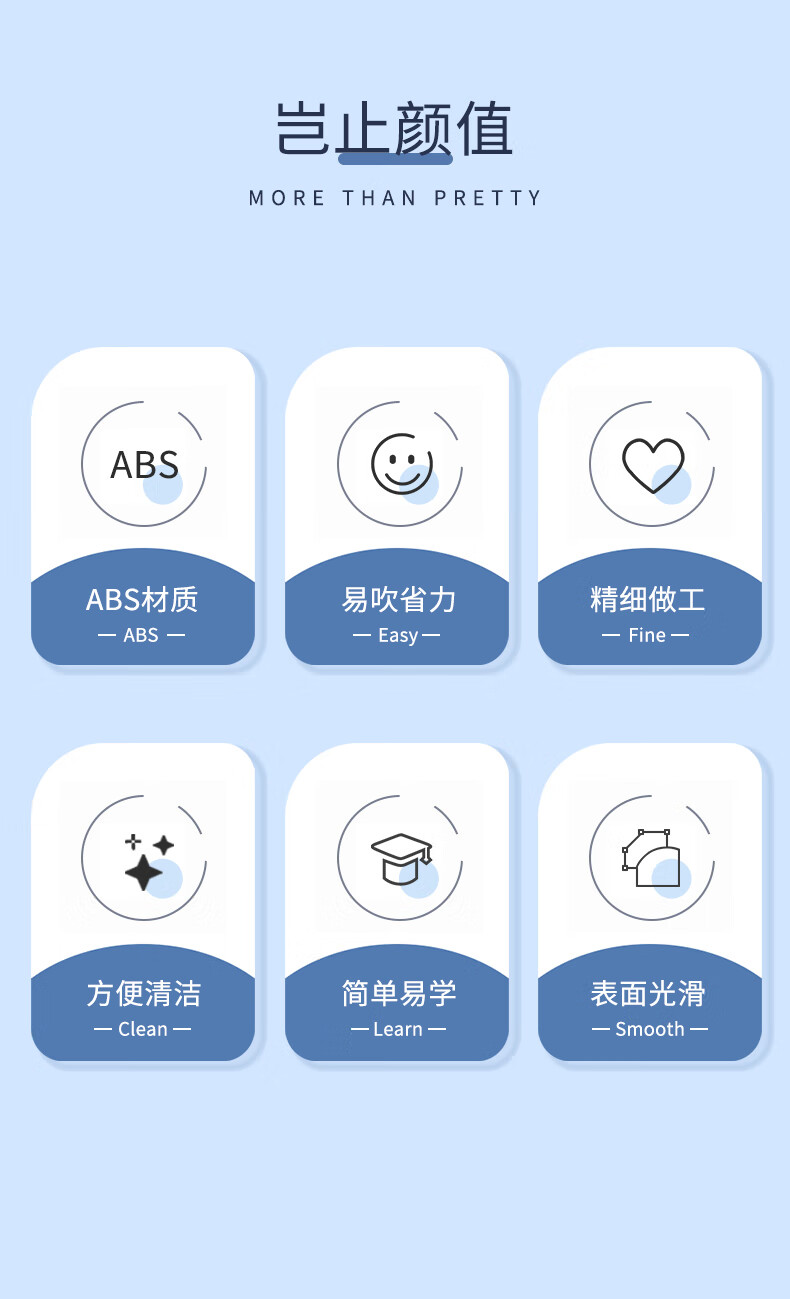 岂止颜值

MORE THAN PRETTY

ABS

ABS材质
— ABS —

易吹省力
— Easy —

精细做工
— Fine —

方便清洁
— Clean —

简单易学
— Learn —

表面光滑
— Smooth —