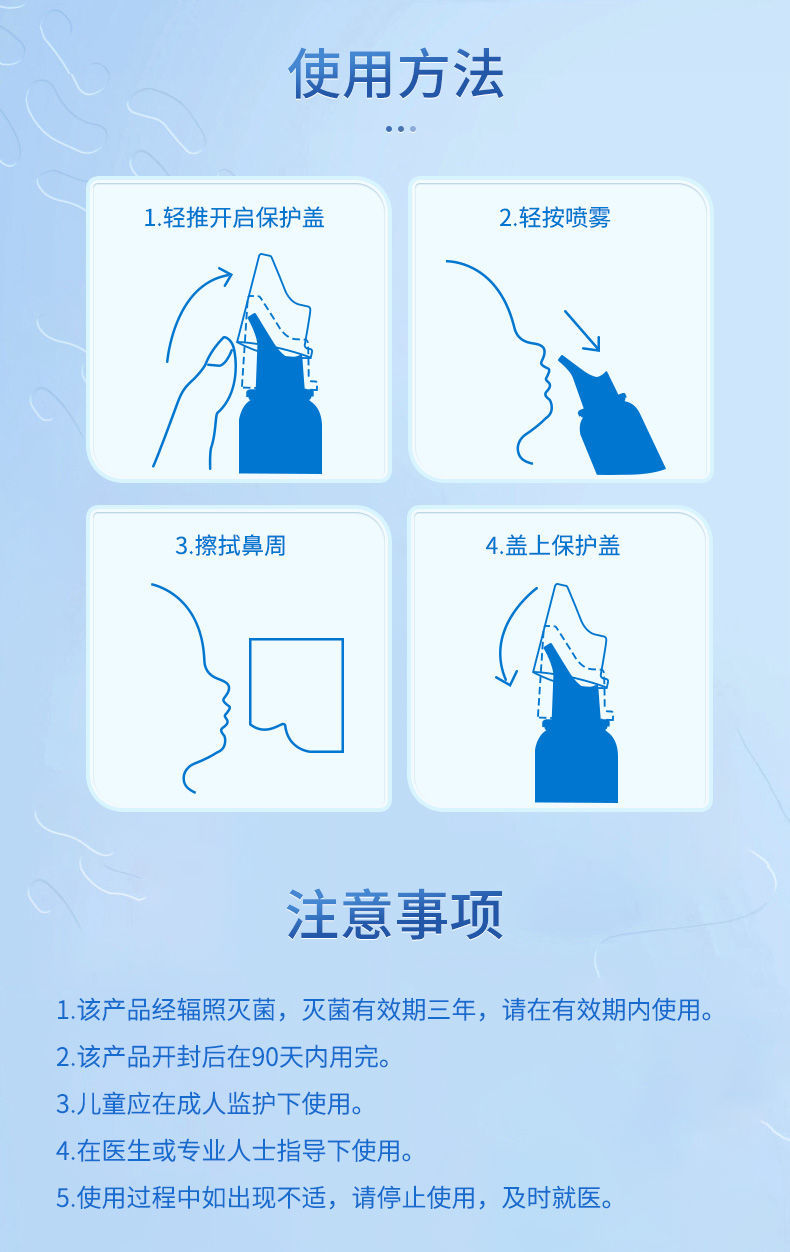 使用方法

1.轻推开启保护盖

2.轻按喷雾

3.擦拭鼻周

4.盖上保护盖

注意事项

1.该产品经辐照灭菌，灭菌有效期三年，请在有效期内使用。

2.该产品开封后在90天内用完。

3.儿童应在成人监护下使用。

4.在医生或专业人士指导下使用。

5.使用过程中如出现不适，请停止使用，及时就医。