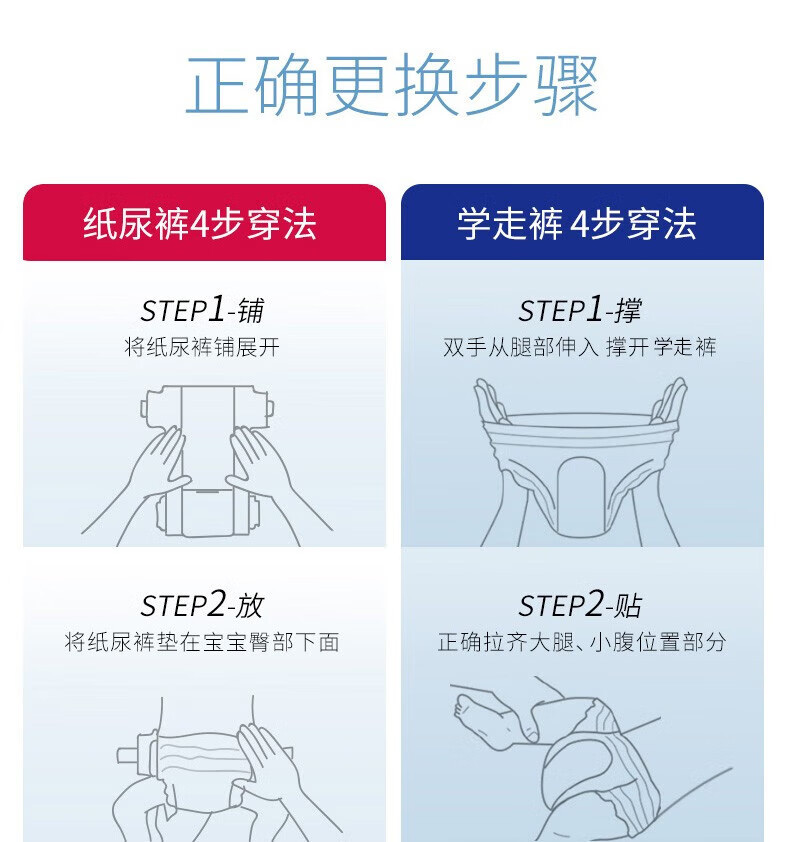 正确更换步骤

纸尿裤4步穿法

STEP1-铺
将纸尿裤铺展开

STEP2-放
将纸尿裤垫在宝宝臀部下面

学走裤 4步穿法

STEP1-撑
双手从腿部伸入 撑开 学走裤

STEP2-贴
正确拉齐大腿、小腹位置部分