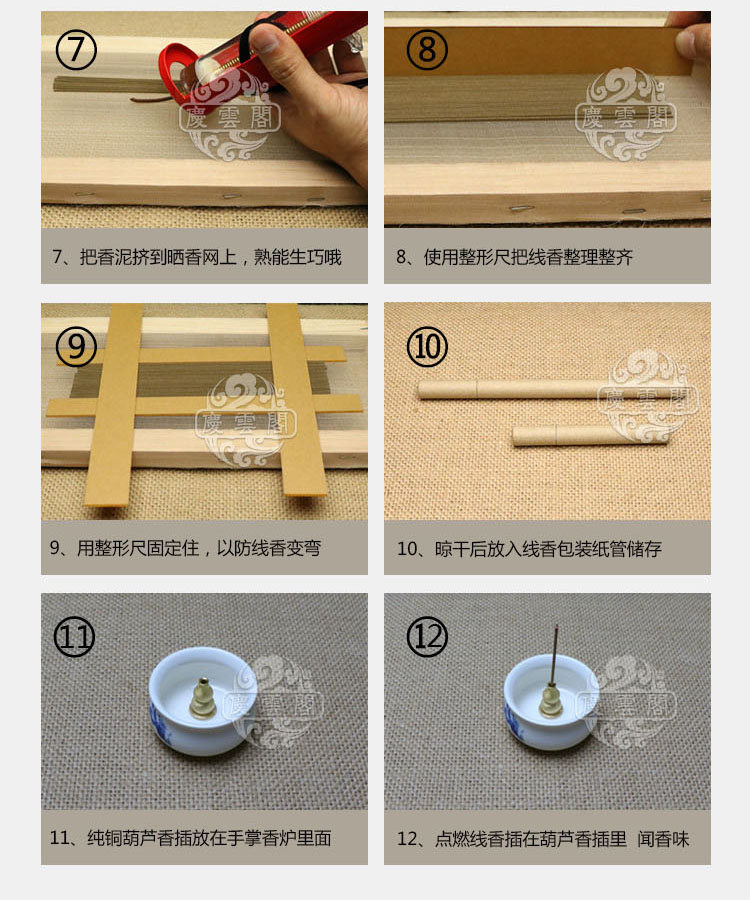 ⑦
慶雲閣
7、把香泥挤到晒香网上，熟能生巧哦

⑧
慶雲閣
8、使用整形尺把线香整理整齐

⑨
慶雲閣
9、用整形尺固定住，以防线香变弯

⑩
慶雲閣
10、晾干后放入线香包装纸管储存

⑪
慶雲閣
11、纯铜葫芦香插放在手掌香炉里面

⑫
慶雲閣
12、点燃线香插在葫芦香插里 闻香味