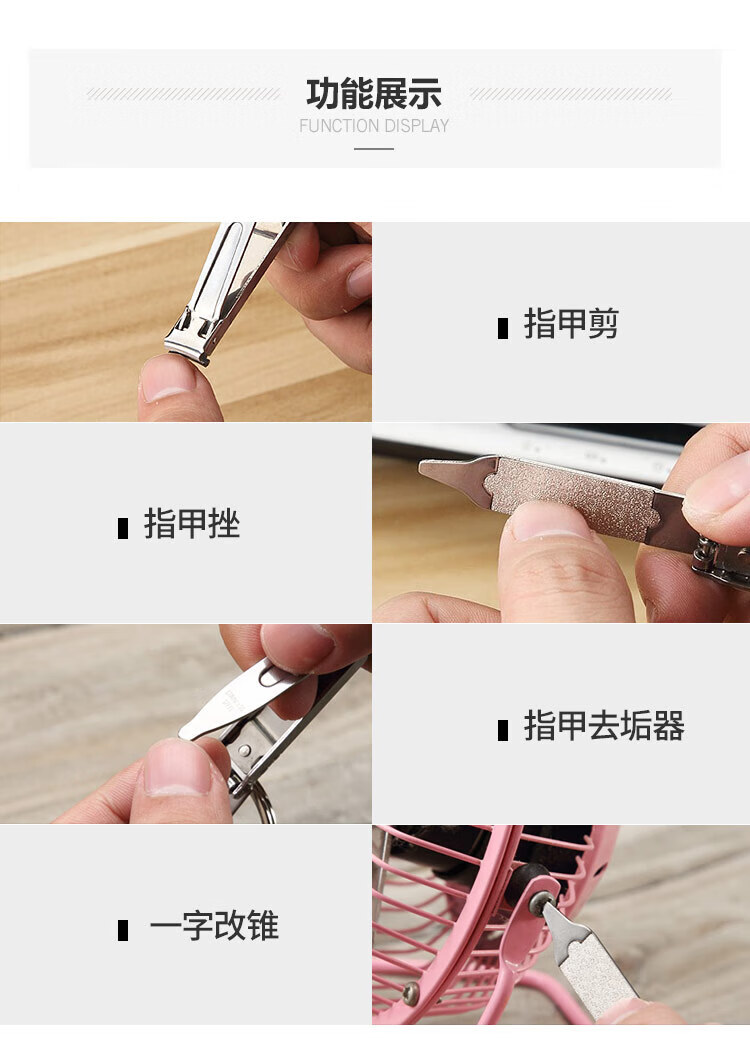 功能展示
FUNCTION DISPLAY

指甲剪

指甲挫

指甲去垢器

一字改锥