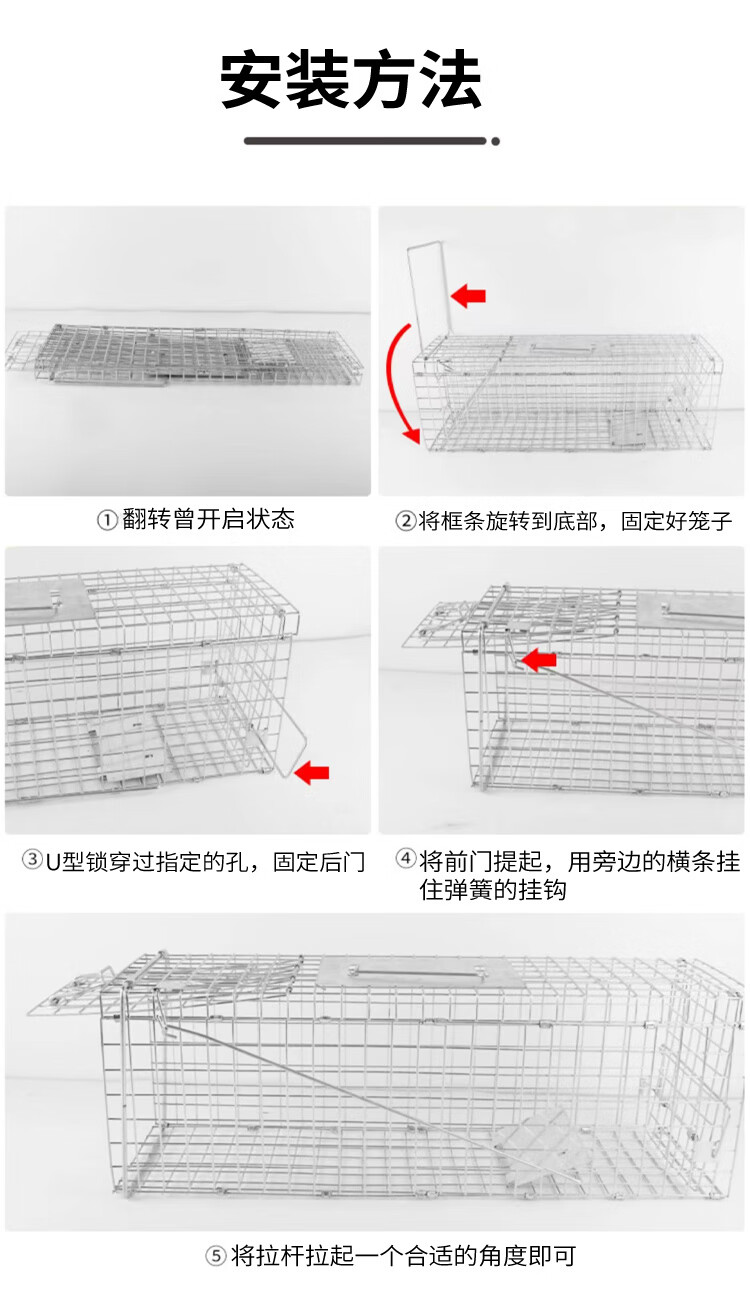 安装方法

①翻转曾开启状态

②将框条旋转到底部，固定好笼子

③U型锁穿过指定的孔，固定后门

④将前门提起，用旁边的横条挂住弹簧的挂钩

⑤将拉杆拉起一个合适的角度即可