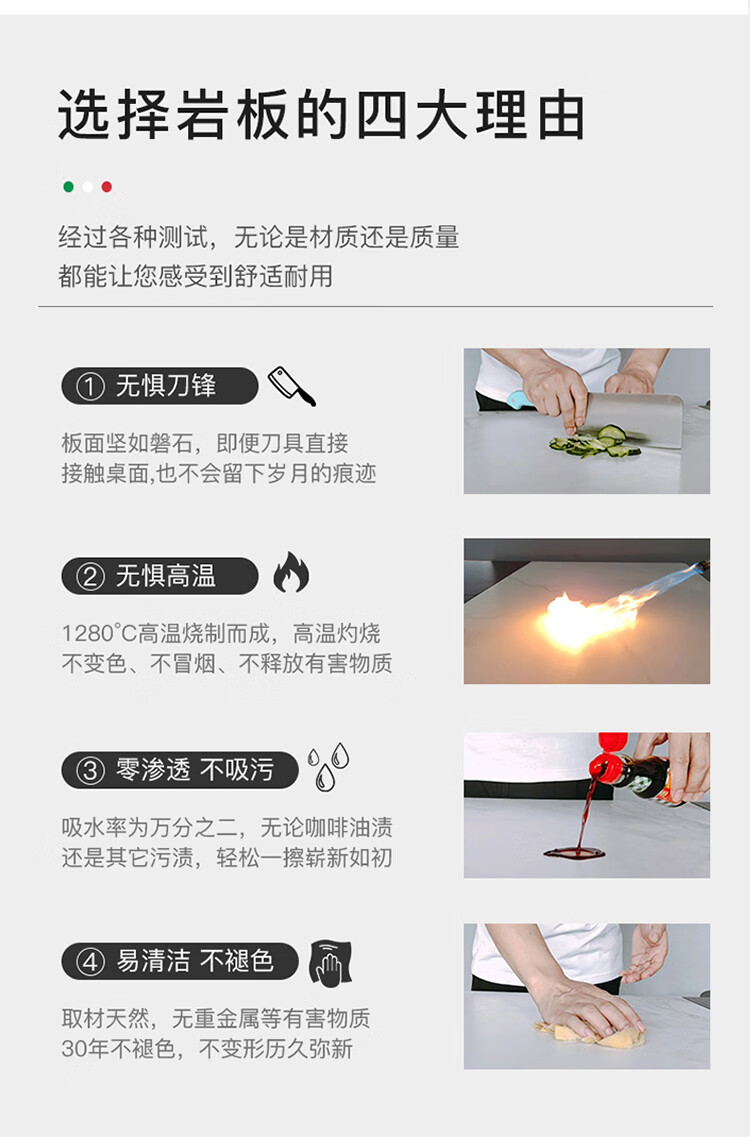 选择岩板的四大理由

经过各种测试，无论是材质还是质量
都能让您感受到舒适耐用

① 无惧刀锋

板面坚如磐石，即便刀具直接
接触桌面,也不会留下岁月的痕迹

② 无惧高温

1280°C高温烧制而成，高温灼烧
不变色、不冒烟、不释放有害物质

③ 零渗透 不吸污

吸水率为万分之二，无论咖啡油渍
还是其它污渍，轻松一擦崭新如初

④ 易清洁 不褪色

取材天然，无重金属等有害物质
30年不褪色，不变形历久弥新