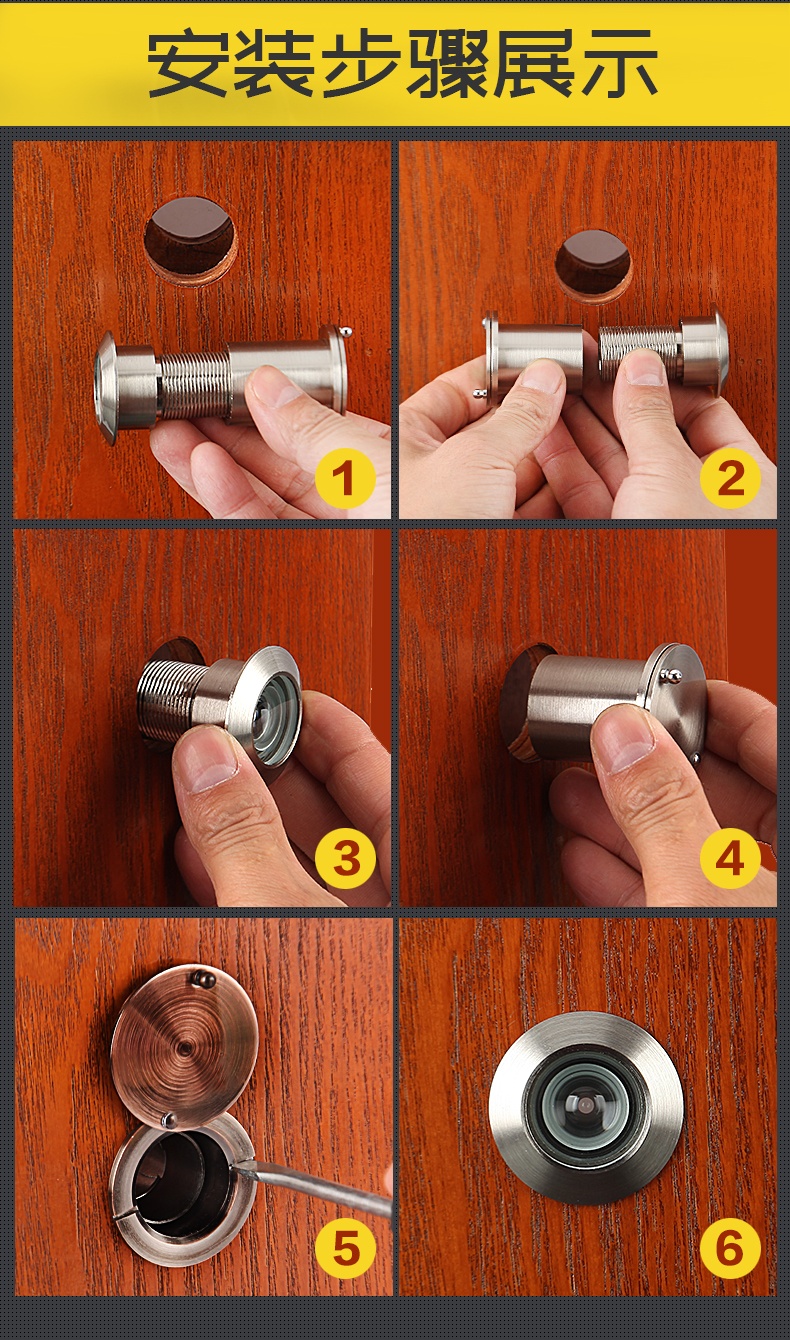 安装步骤展示

1

2

3

4

5

6