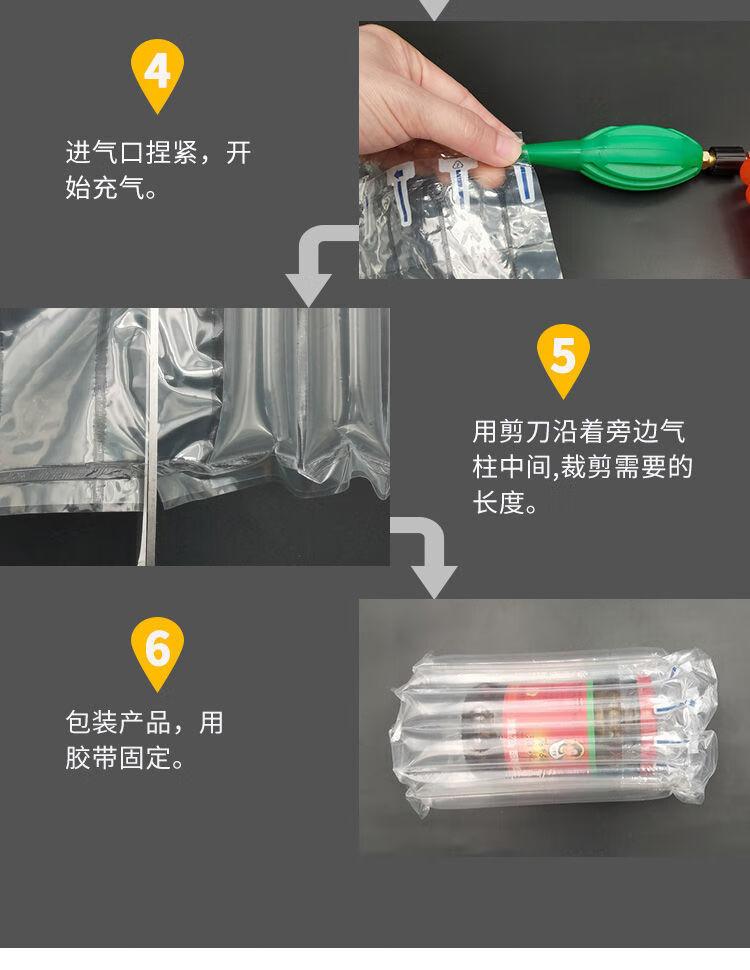 4

进气口捏紧，开始充气。

5

用剪刀沿着旁边气柱中间,裁剪需要的长度。

6

包装产品，用胶带固定。