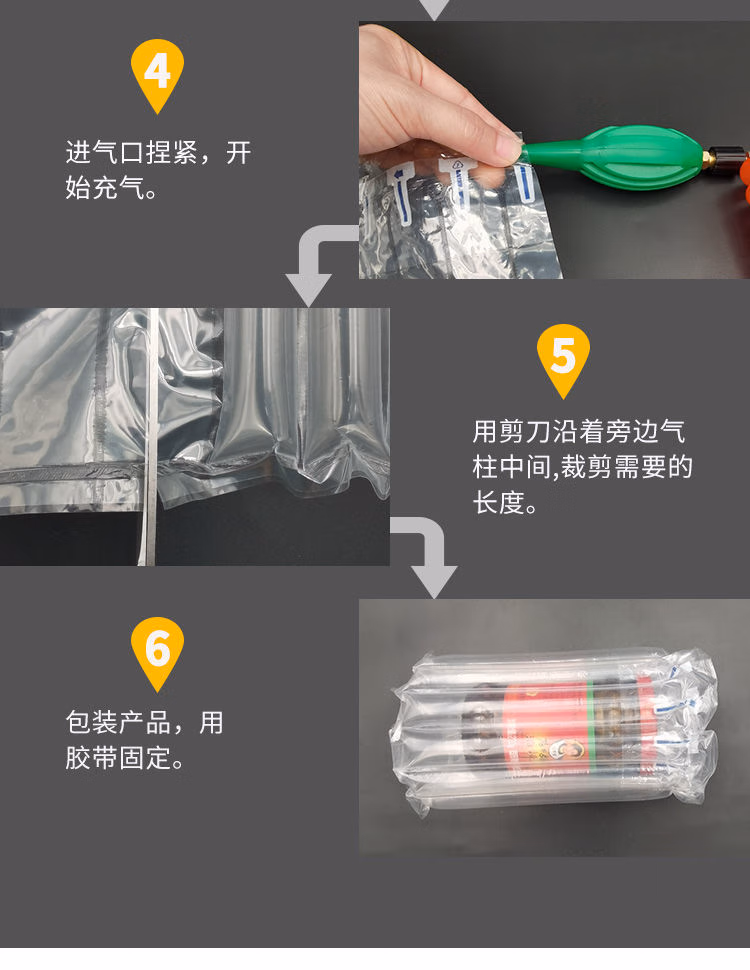 4

进气口捏紧，开始充气。

5

用剪刀沿着旁边气柱中间,裁剪需要的长度。

6

包装产品，用胶带固定。